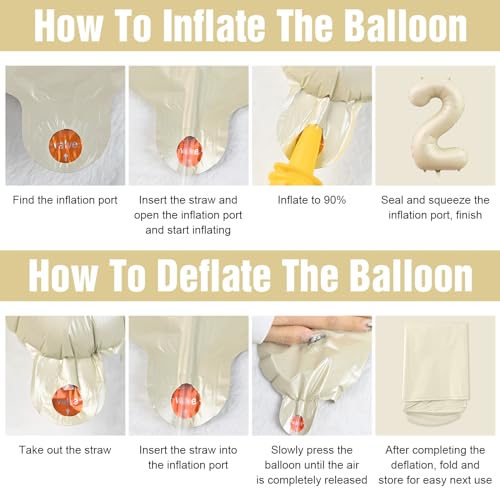 How To Inflate The Balloon

valve

valve

Find the inflation port

Insert the straw and open the inflation port and start inflating

Inflate to 90%

Seal and squeeze the inflation port, finish

How To Deflate The Balloon

valve

valve

Take out the straw

Insert the straw into the inflation port

Slowly press the balloon until the air is completely released

After completing the deflation, fold and store for easy next use