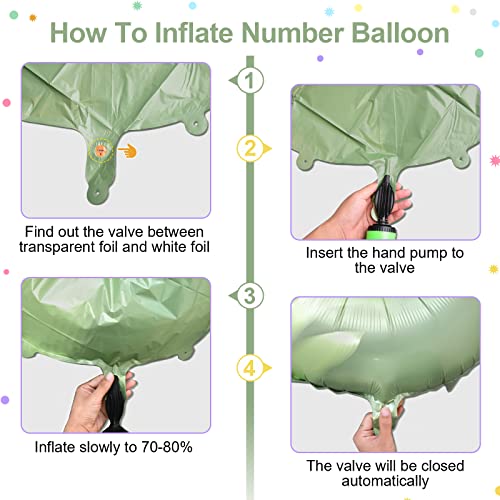 How To Inflate Number Balloon

1

Find out the valve between transparent foil and white foil

2

Insert the hand pump to the valve

3

Inflate slowly to 70-80%

4

The valve will be closed automatically