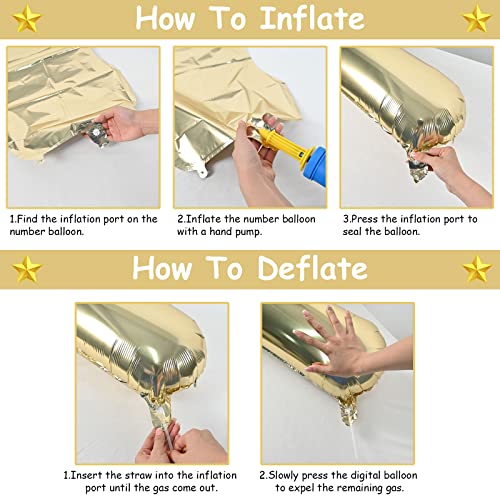 How To Inflate

1.Find the inflation port on the number balloon.

2.Inflate the number balloon with a hand pump.

3.Press the inflation port to seal the balloon.

How To Deflate

1.Insert the straw into the inflation port until the gas come out.

2.Slowly press the digital balloon to expel the remaining gas.