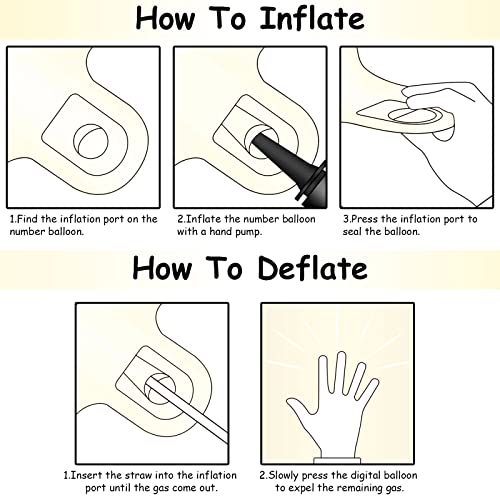 How To Inflate

1.Find the inflation port on the number balloon.

2.Inflate the number balloon with a hand pump.

3.Press the inflation port to seal the balloon.

How To Deflate

1.Insert the straw into the inflation port until the gas come out.

2.Slowly press the digital balloon to expel the remaining gas.