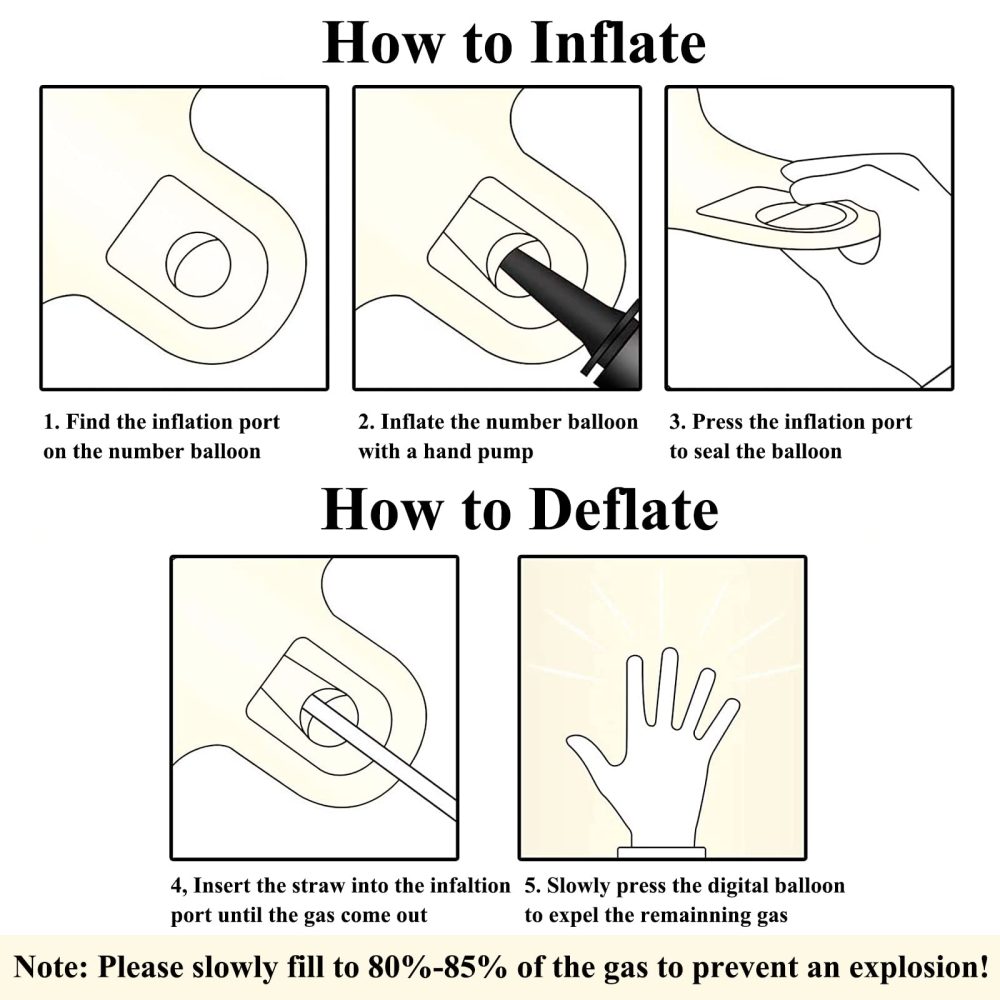 How to Inflate

1. Find the inflation port on the number balloon

2. Inflate the number balloon with a hand pump

3. Press the inflation port to seal the balloon

How to Deflate

4, Insert the straw into the infaltion port until the gas come out

5. Slowly press the digital balloon to expel the remainning gas

Note: Please slowly fill to 80%-85% of the gas to prevent an explosion!