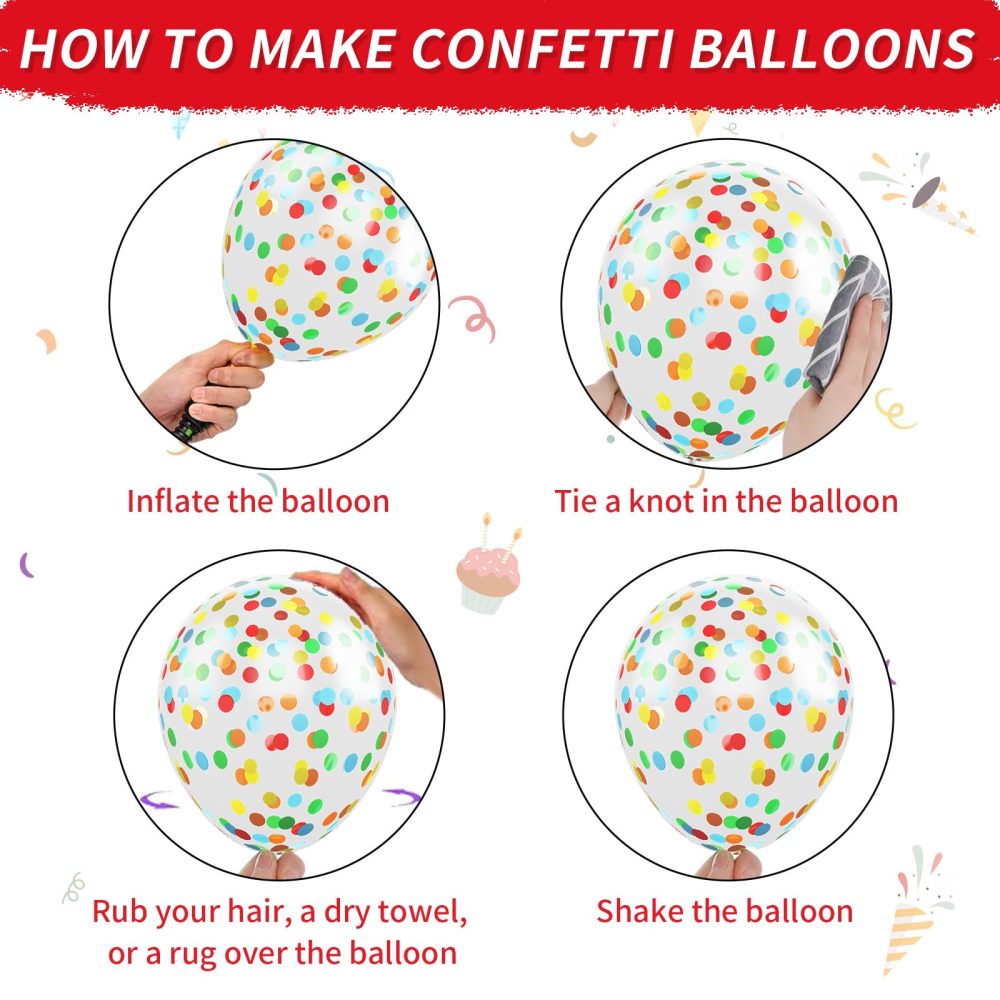 HOW TO MAKE CONFETTI BALLOONS

Inflate the balloon

Tie a knot in the balloon

Rub your hair, a dry towel, or a rug over the balloon

Shake the balloon