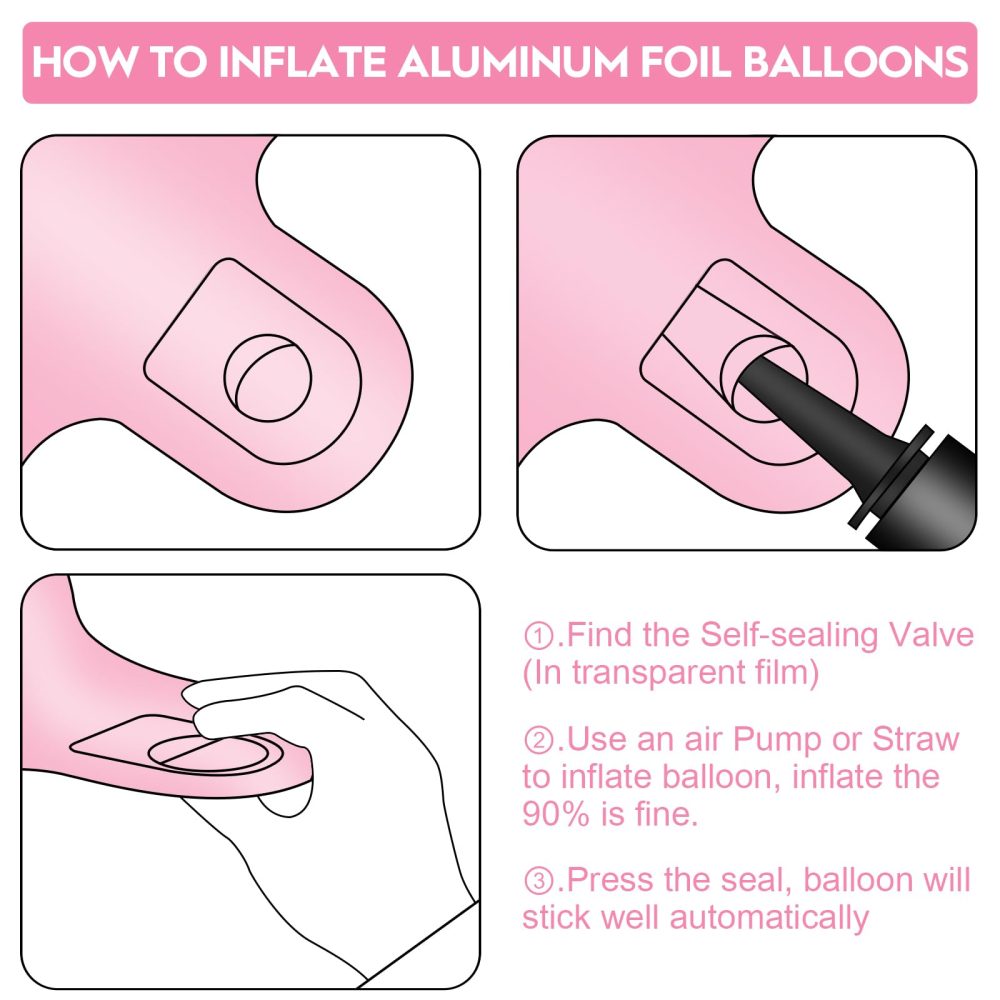 HOW TO INFLATE ALUMINUM FOIL BALLOONS

①.Find the Self-sealing Valve (In transparent film)

②.Use an air Pump or Straw to inflate balloon, inflate the 90% is fine.

③.Press the seal, balloon will stick well automatically