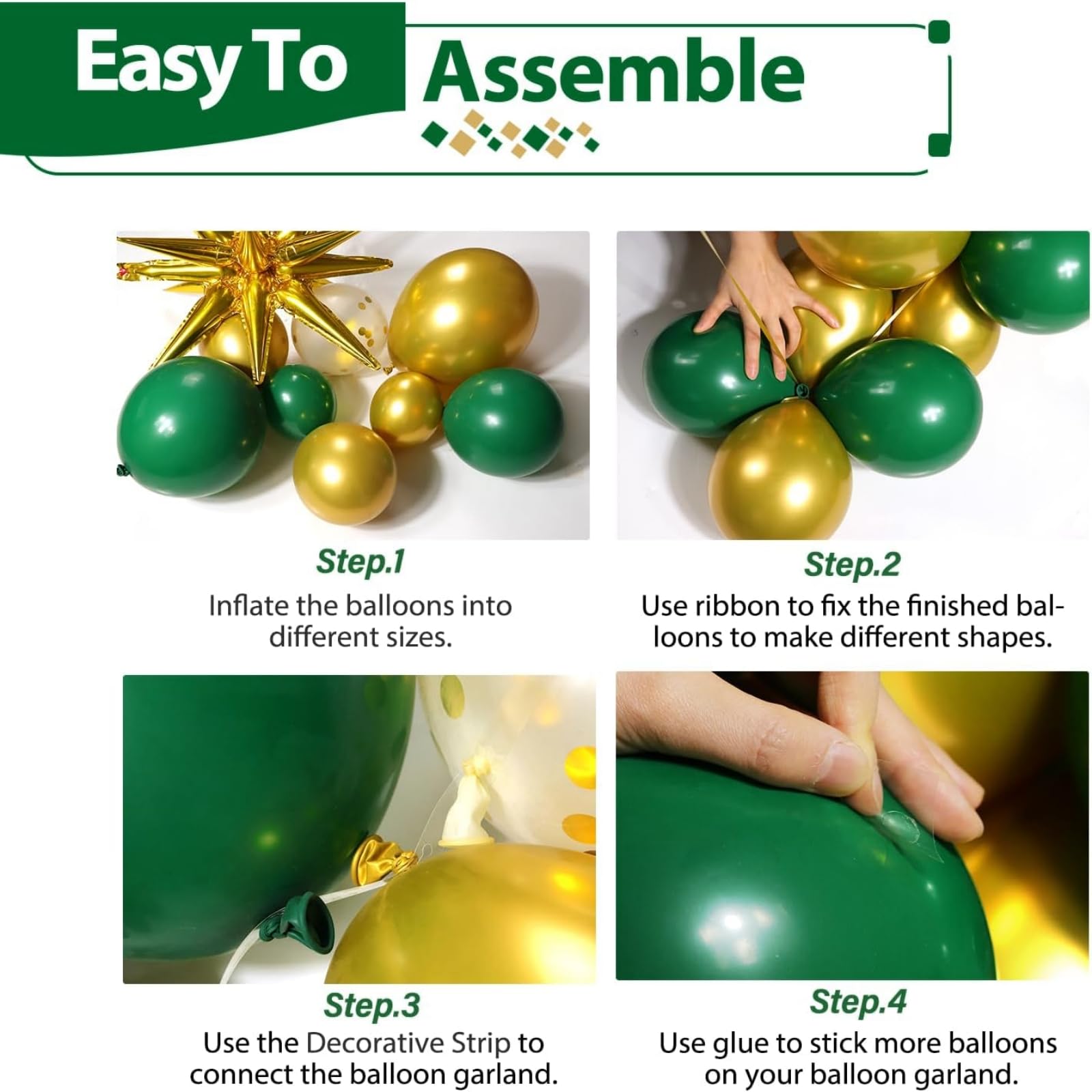 Easy To Assemble

Step.1
Inflate the balloons into different sizes.

Step.2
Use ribbon to fix the finished balloons to make different shapes.

Step.3
Use the Decorative Strip to connect the balloon garland.

Step.4
Use glue to stick more balloons on your balloon garland.