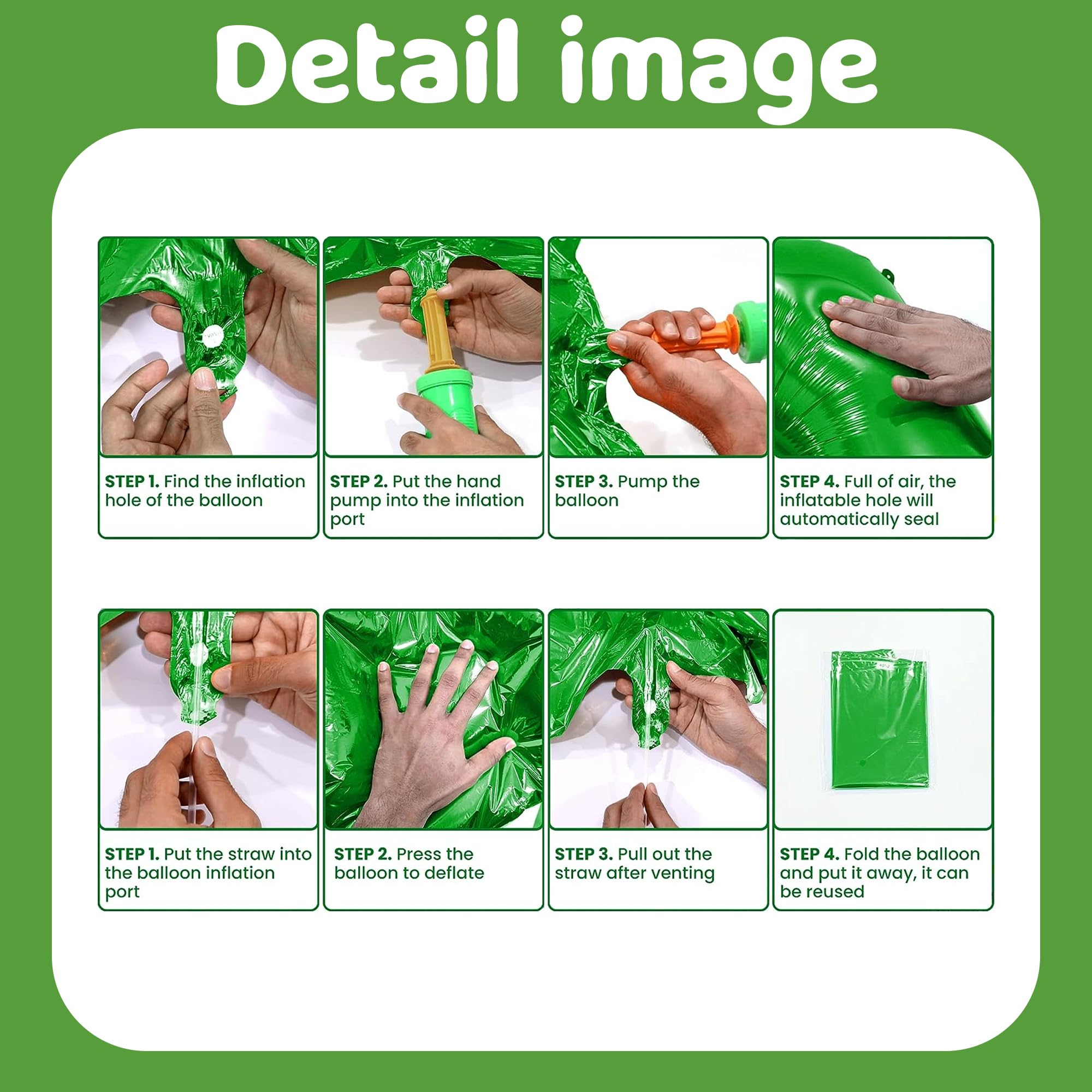 Detail image

STEP 1. Find the inflation hole of the balloon

STEP 2. Put the hand pump into the inflation port

STEP 3. Pump the balloon

STEP 4. Full of air, the inflatable hole will automatically seal

STEP 1. Put the straw into the balloon inflation port

STEP 2. Press the balloon to deflate

STEP 3. Pull out the straw after venting

STEP 4. Fold the balloon and put it away, it can be reused