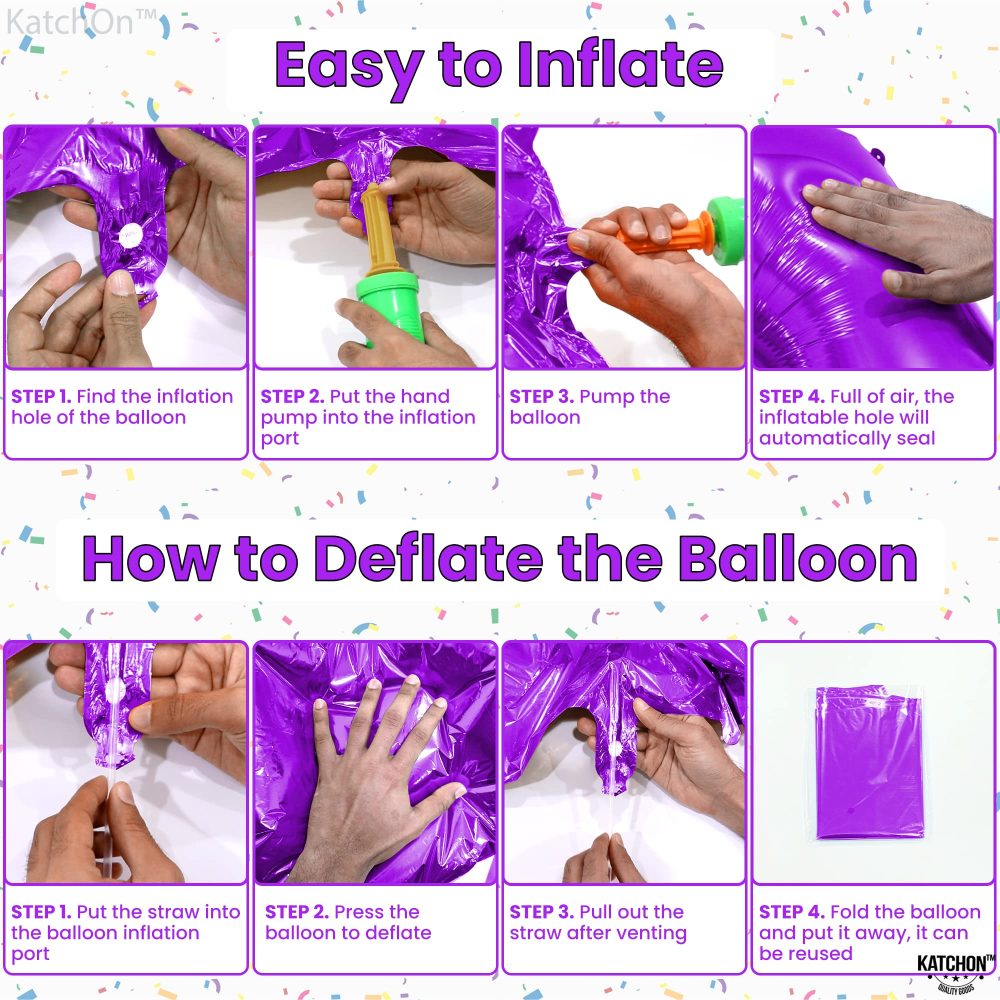 KatchOn™

Easy to Inflate

STEP 1. Find the inflation hole of the balloon

STEP 2. Put the hand pump into the inflation port

STEP 3. Pump the balloon

STEP 4. Full of air, the inflatable hole will automatically seal

How to Deflate the Balloon

STEP 1. Put the straw into the balloon inflation port

STEP 2. Press the balloon to deflate

STEP 3. Pull out the straw after venting

STEP 4. Fold the balloon and put it away, it can be reused

KATCHON™
QUALITY GOODS