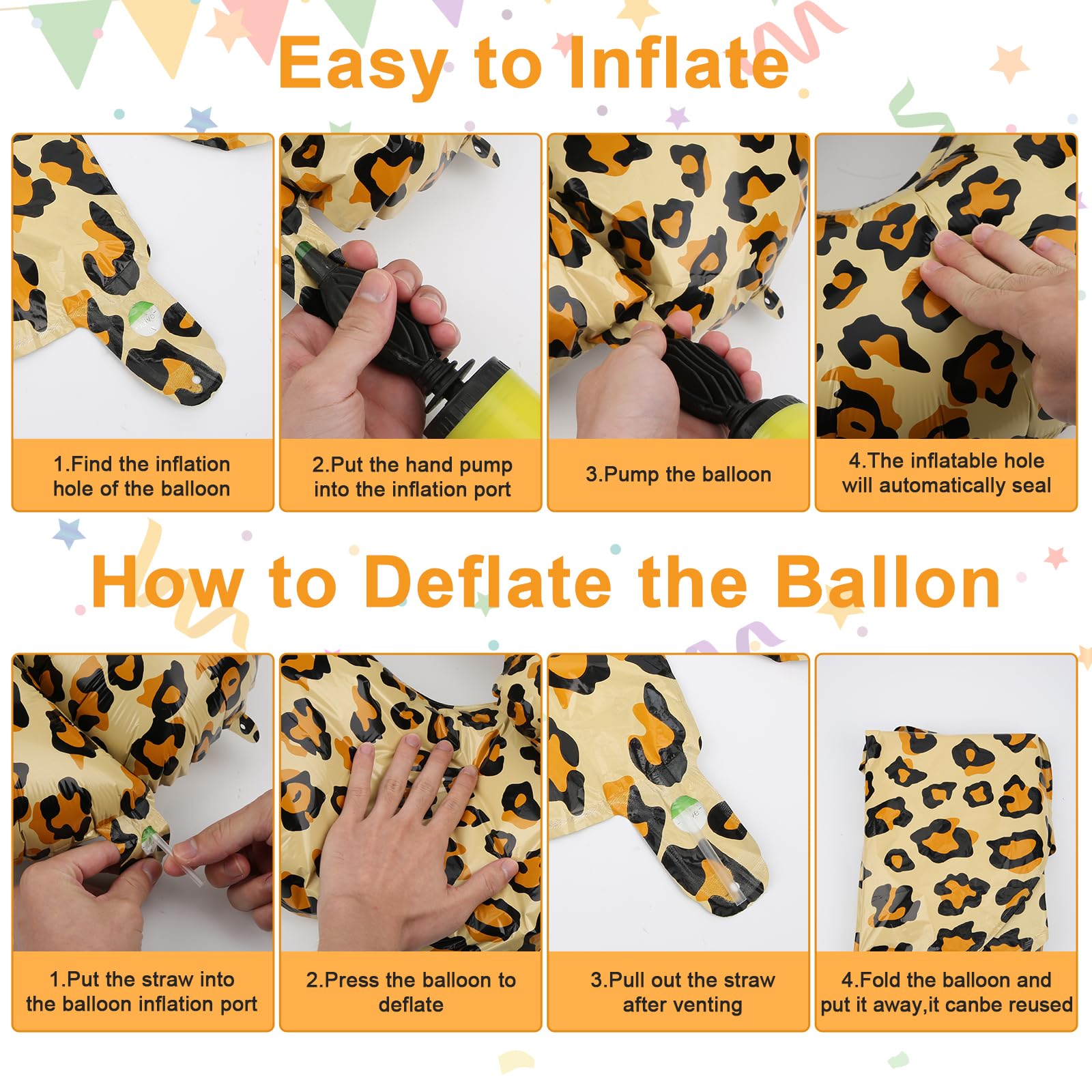 Easy to Inflate

1.Find the inflation hole of the balloon

2.Put the hand pump into the inflation port

3.Pump the balloon

4.The inflatable hole will automatically seal

How to Deflate the Ballon

1.Put the straw into the balloon inflation port

2.Press the balloon to deflate

3.Pull out the straw after venting

4.Fold the balloon and put it away,it canbe reused