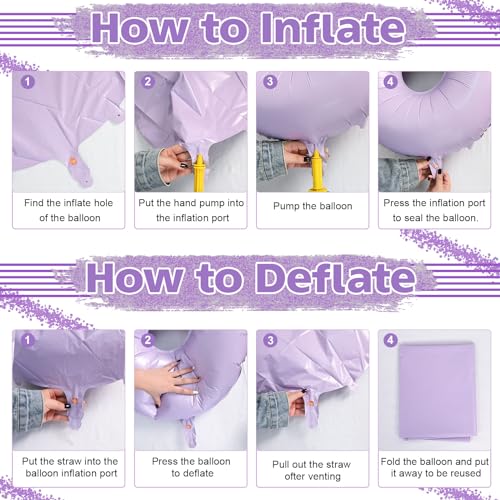 How to Inflate

1
Find the inflate hole of the balloon

2
Put the hand pump into the inflation port

3
Pump the balloon

4
Press the inflation port to seal the balloon.

How to Deflate

1
Put the straw into the balloon inflation port

2
Press the balloon to deflate

3
Pull out the straw ofter venting

4
Fold the balloon and put it away to be reused