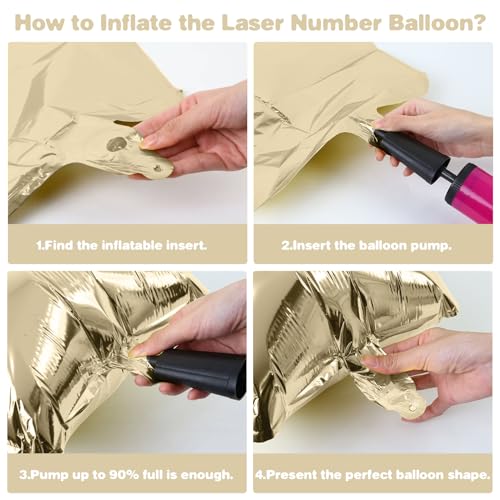 How to Inflate the Laser Number Balloon?

1.Find the inflatable insert.

2.Insert the balloon pump.

3.Pump up to 90% full is enough.

4.Present the perfect balloon shape.