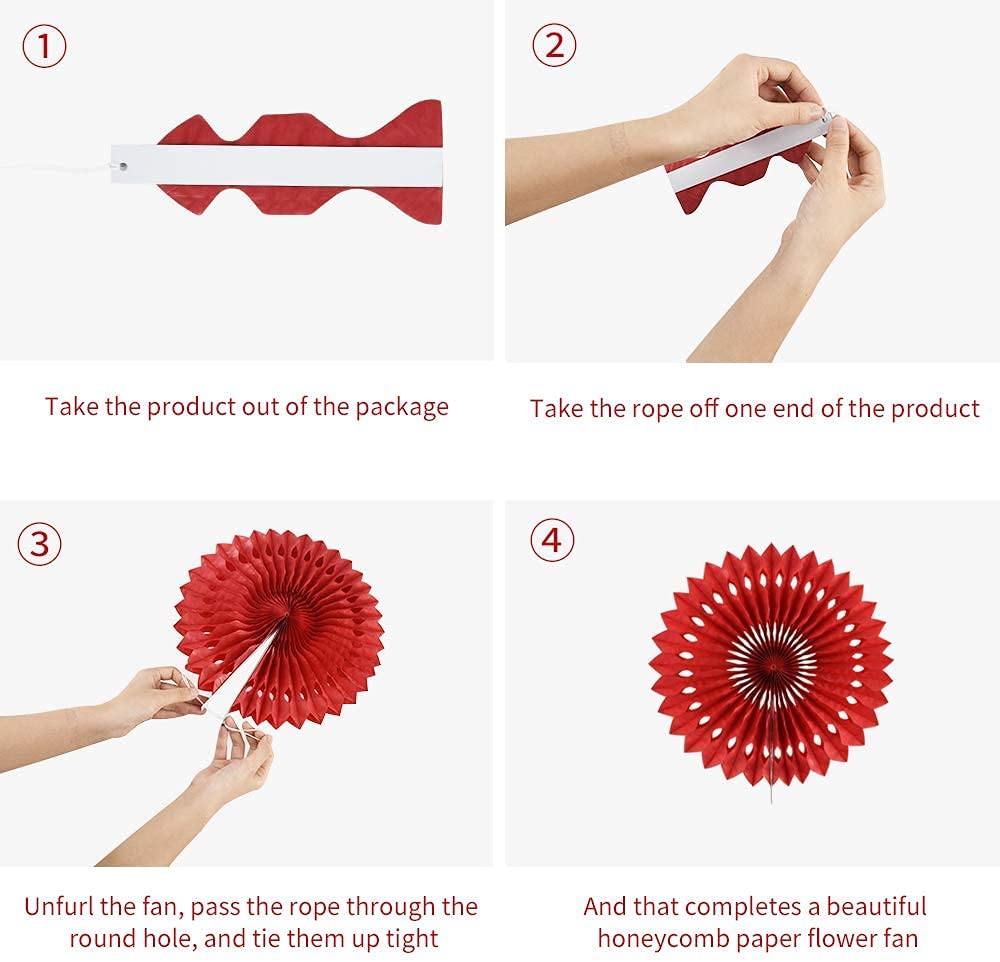 ①

Take the product out of the package

②

Take the rope off one end of the product

③

Unfurl the fan, pass the rope through the round hole, and tie them up tight

④

And that completes a beautiful honeycomb paper flower fan