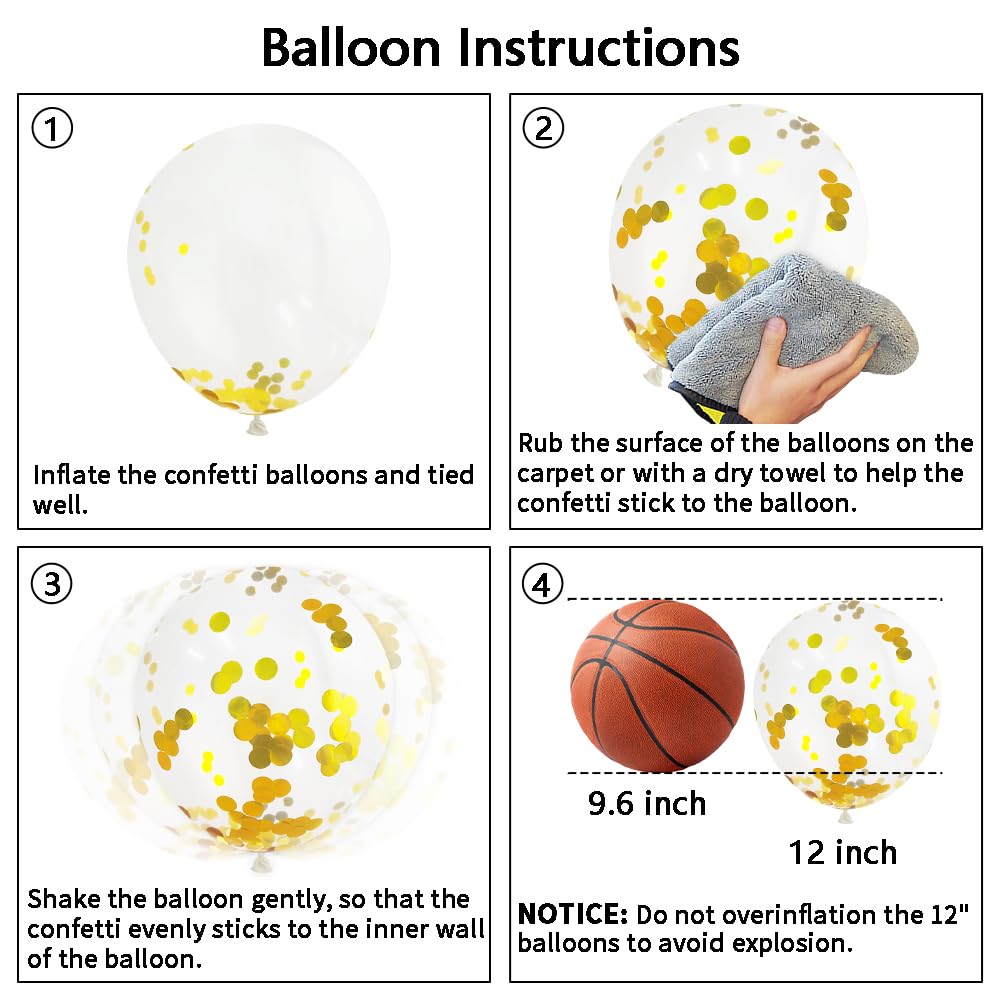 Balloon Instructions

①

Inflate the confetti balloons and tied well.

②

Rub the surface of the balloons on the carpet or with a dry towel to help the confetti stick to the balloon.

③

Shake the balloon gently, so that the confetti evenly sticks to the inner wall of the balloon.

④

9.6 inch

12 inch

NOTICE: Do not overinflation the 12" balloons to avoid explosion.