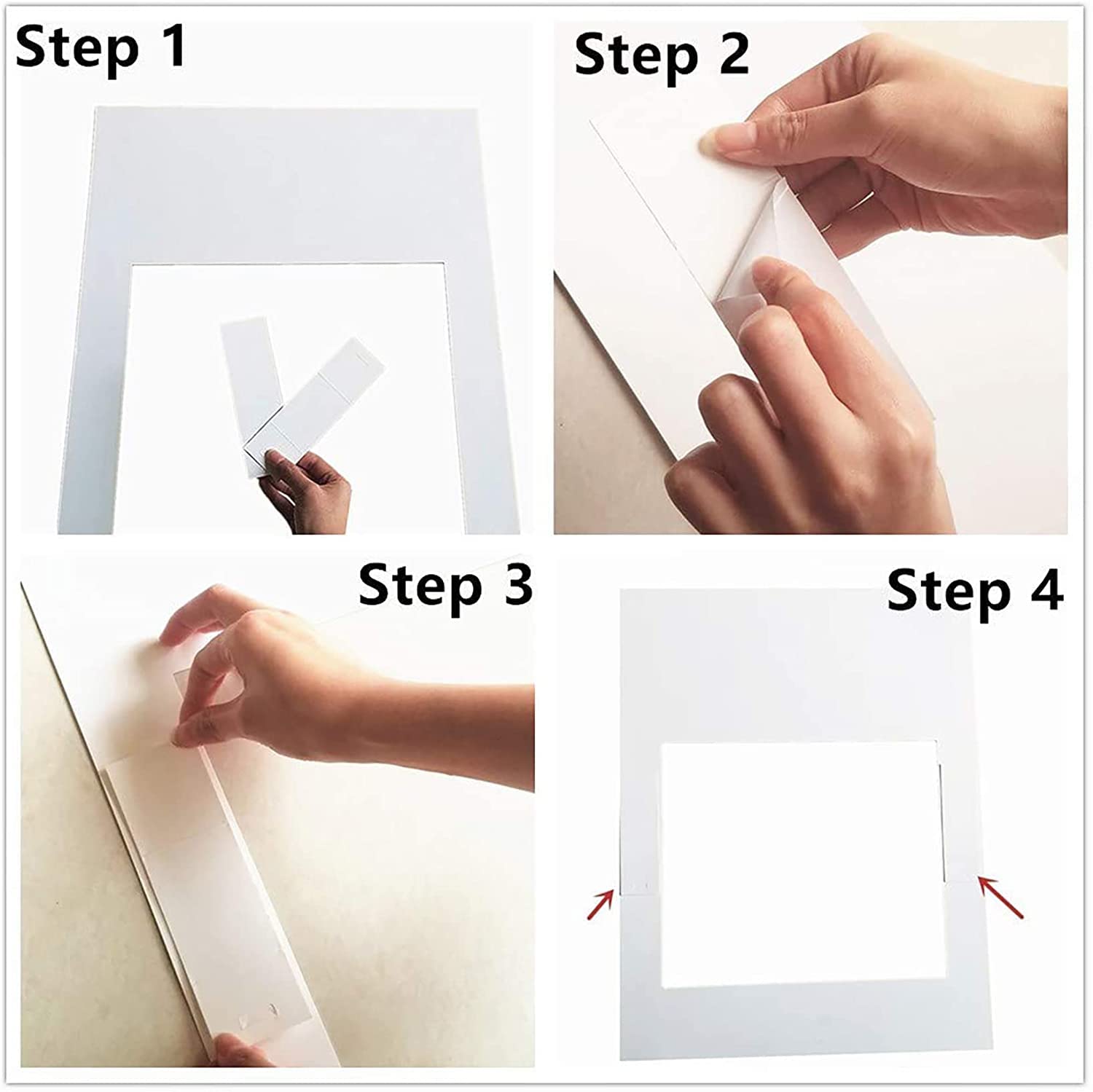 Step 1

Step 2

Step 3

Step 4