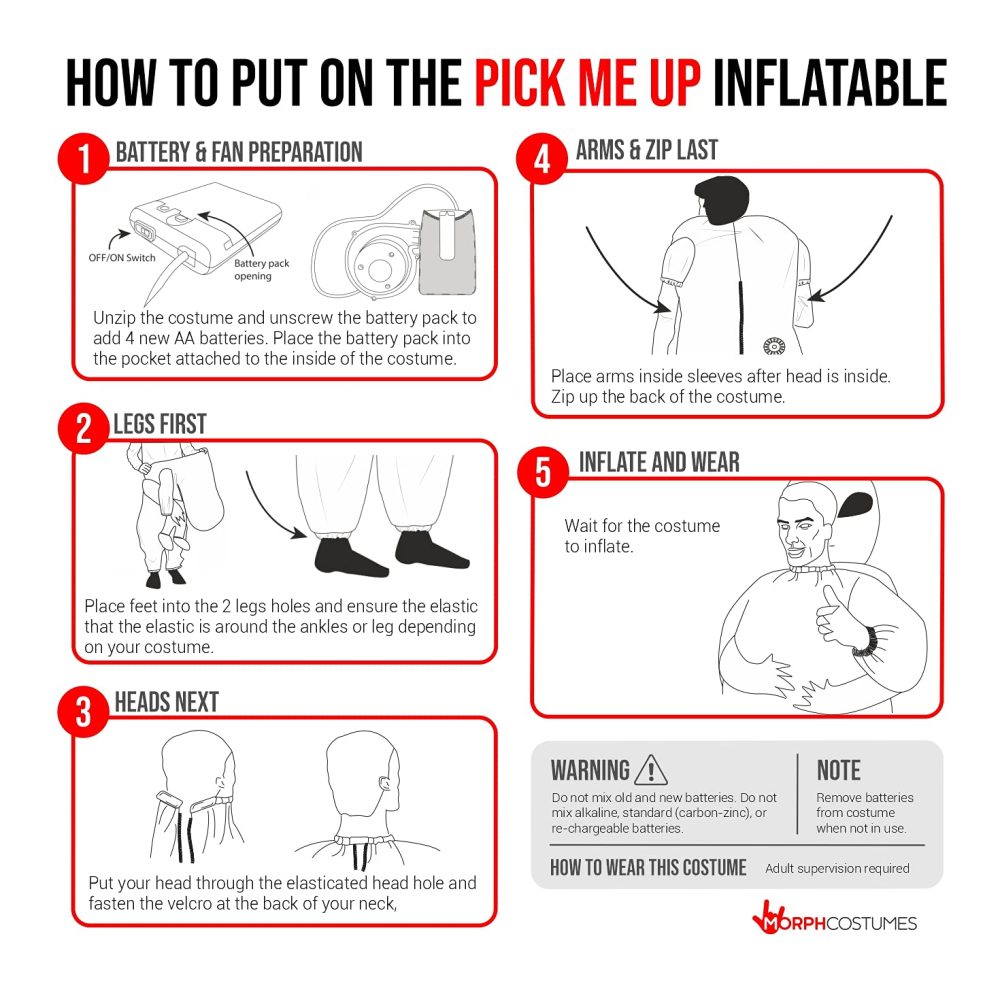 HOW TO PUT ON THE PICK ME UP INFLATABLE

1 BATTERY & FAN PREPARATION

OFF/ON Switch

Battery pack opening

Unzip the costume and unscrew the battery pack to add 4 new AA batteries. Place the battery pack into the pocket attached to the inside of the costume.

2 LEGS FIRST

Place feet into the 2 legs holes and ensure the elastic that the elastic is around the ankles or leg depending on your costume.

3 HEADS NEXT

Put your head through the elasticated head hole and fasten the velcro at the back of your neck,

4 ARMS & ZIP LAST

Place arms inside sleeves after head is inside. Zip up the back of the costume.

5 INFLATE AND WEAR

Wait for the costume to inflate.

WARNING

Do not mix old and new batteries. Do not mix alkaline, standard (carbon-zinc), or re-chargeable batteries.

NOTE

Remove batteries from costume when not in use.

HOW TO WEAR THIS COSTUME

Adult supervision required

MORPHCOSTUMES