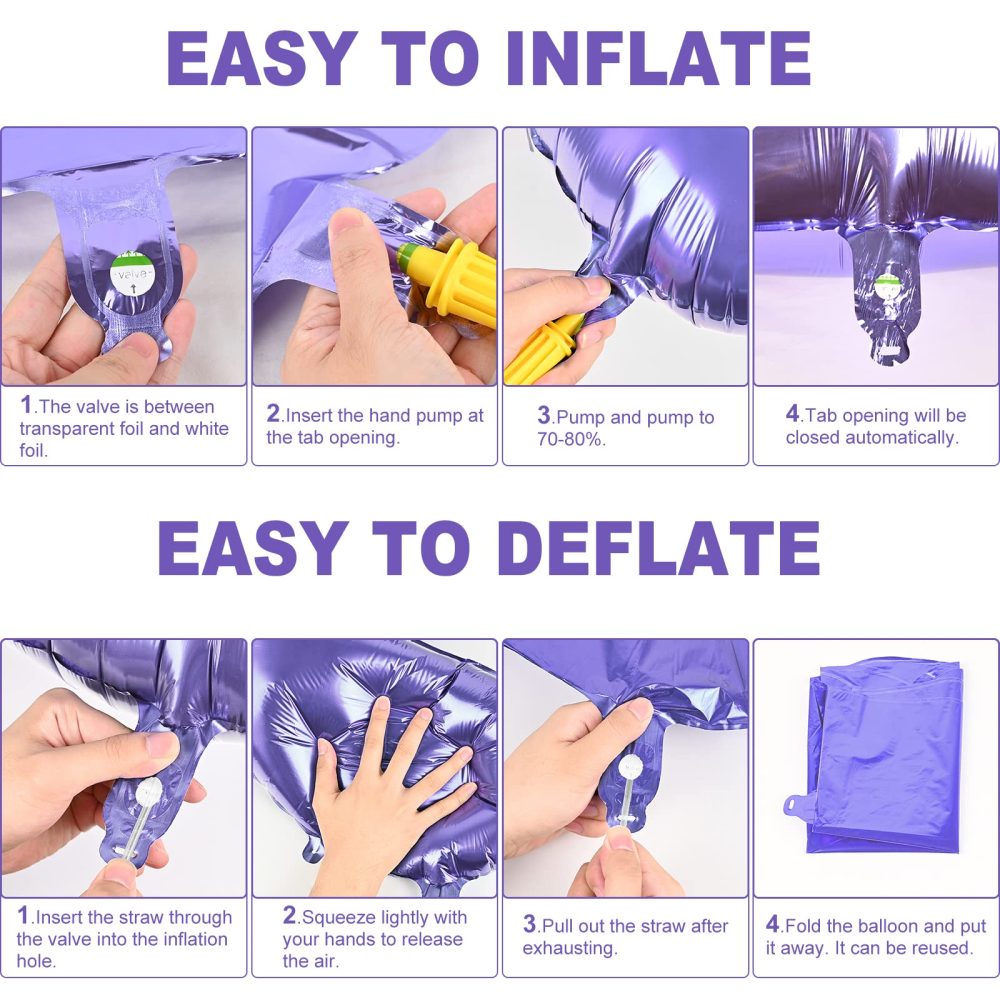 EASY TO INFLATE

valve

1.The valve is between transparent foil and white foil.

2.Insert the hand pump at the tab opening.

3.Pump and pump to 70-80%.

4.Tab opening will be closed automatically.

EASY TO DEFLATE

1.Insert the straw through the valve into the inflation hole.

2.Squeeze lightly with your hands to release the air.

3.Pull out the straw after exhausting.

4.Fold the balloon and put it away. It can be reused.