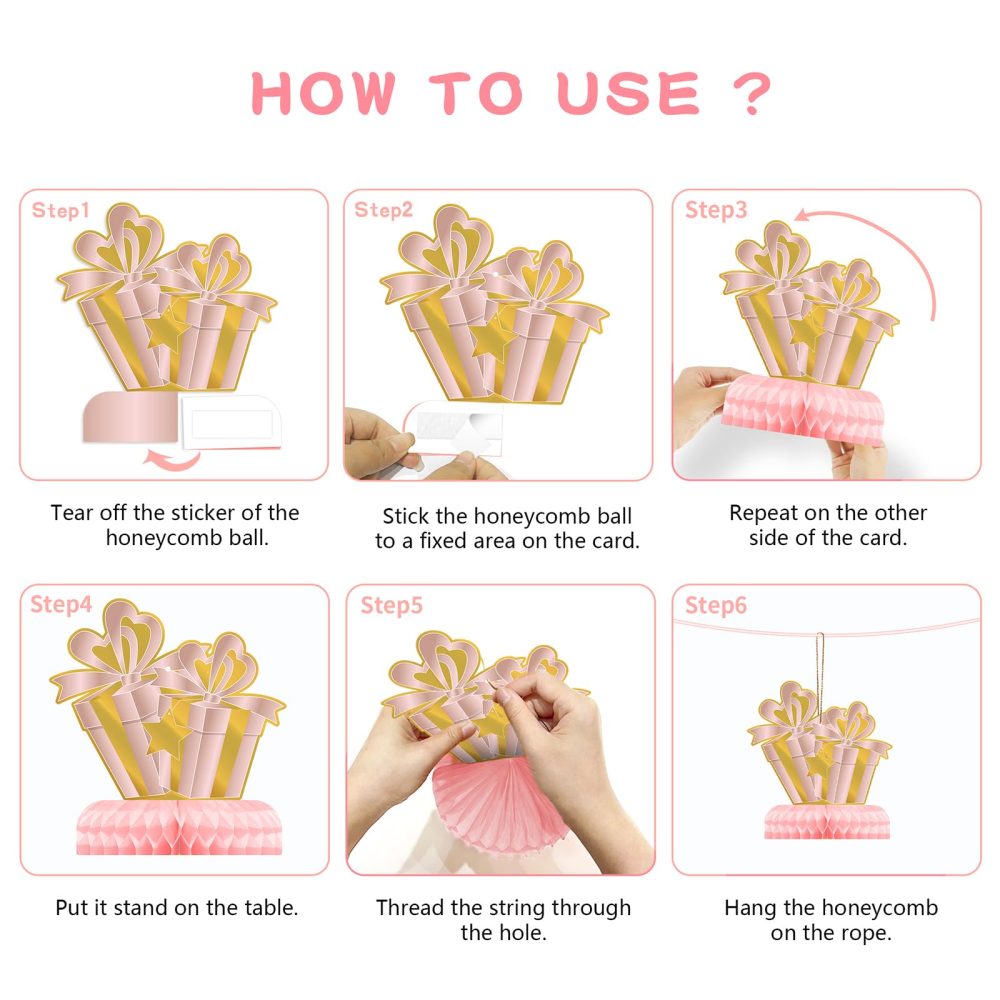 HOW TO USE ?

Step1

Tear off the sticker of the honeycomb ball.

Step2

Stick the honeycomb ball to a fixed area on the card.

Step3

Repeat on the other side of the card.

Step4

Put it stand on the table.

Step5

Thread the string through the hole.

Step6

Hang the honeycomb on the rope.