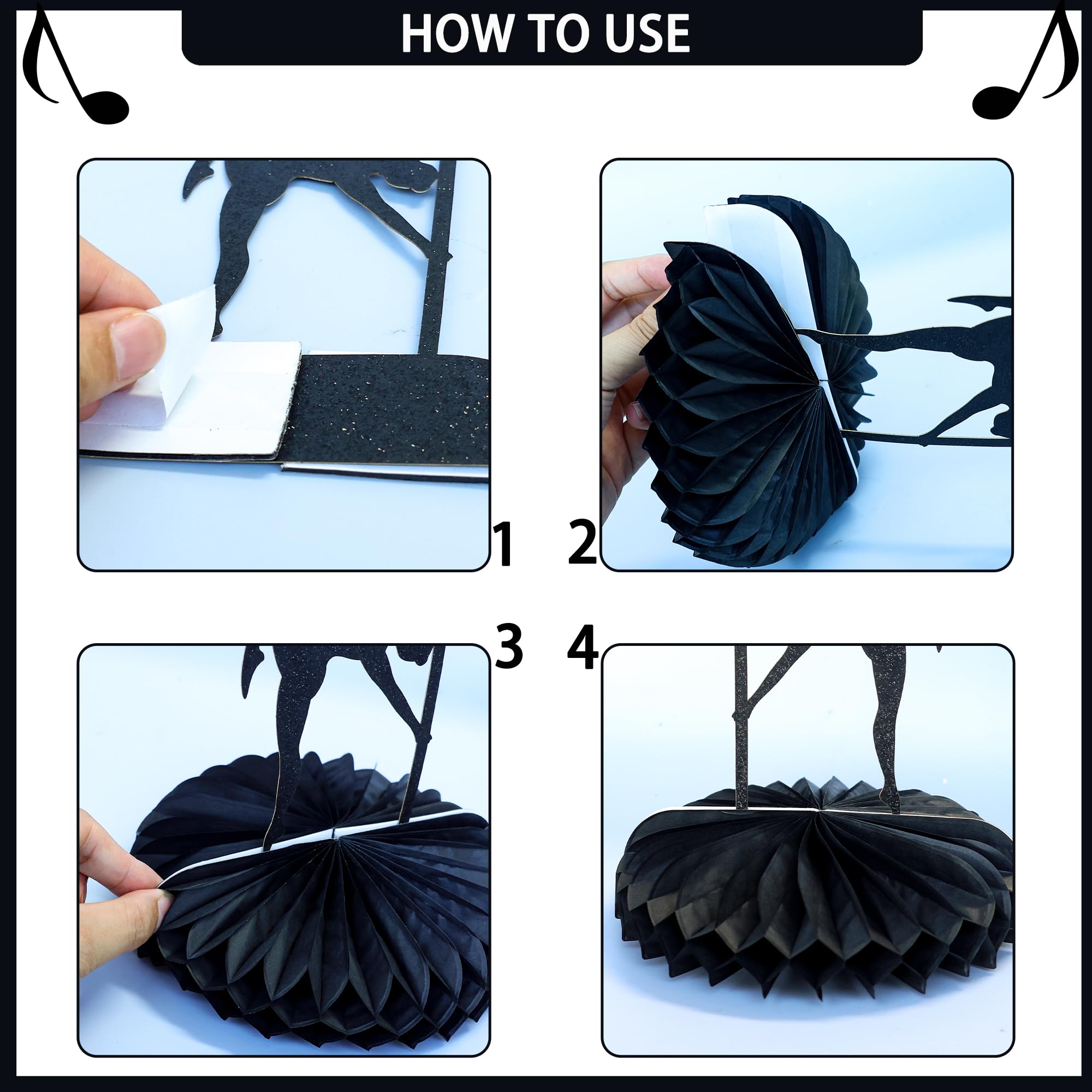 HOW TO USE

1

2

3

4