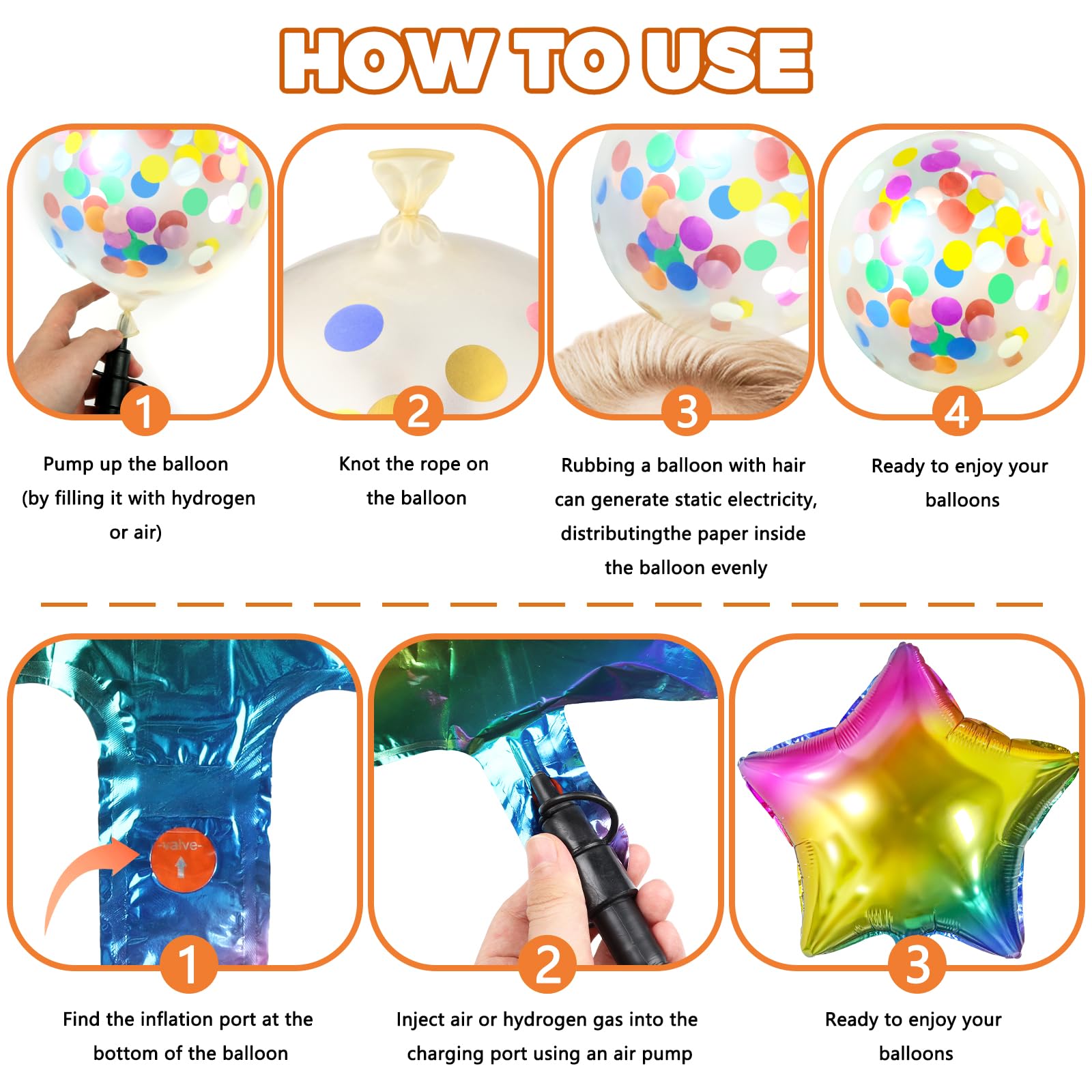 HOW TO USE

1

Pump up the balloon (by filling it with hydrogen or air)

2

Knot the rope on the balloon

3

Rubbing a balloon with hair can generate static electricity, distributingthe paper inside the balloon evenly

4

Ready to enjoy your balloons

-valve-

1

Find the inflation port at the bottom of the balloon

2

Inject air or hydrogen gas into the charging port using an air pump

3

Ready to enjoy your balloons