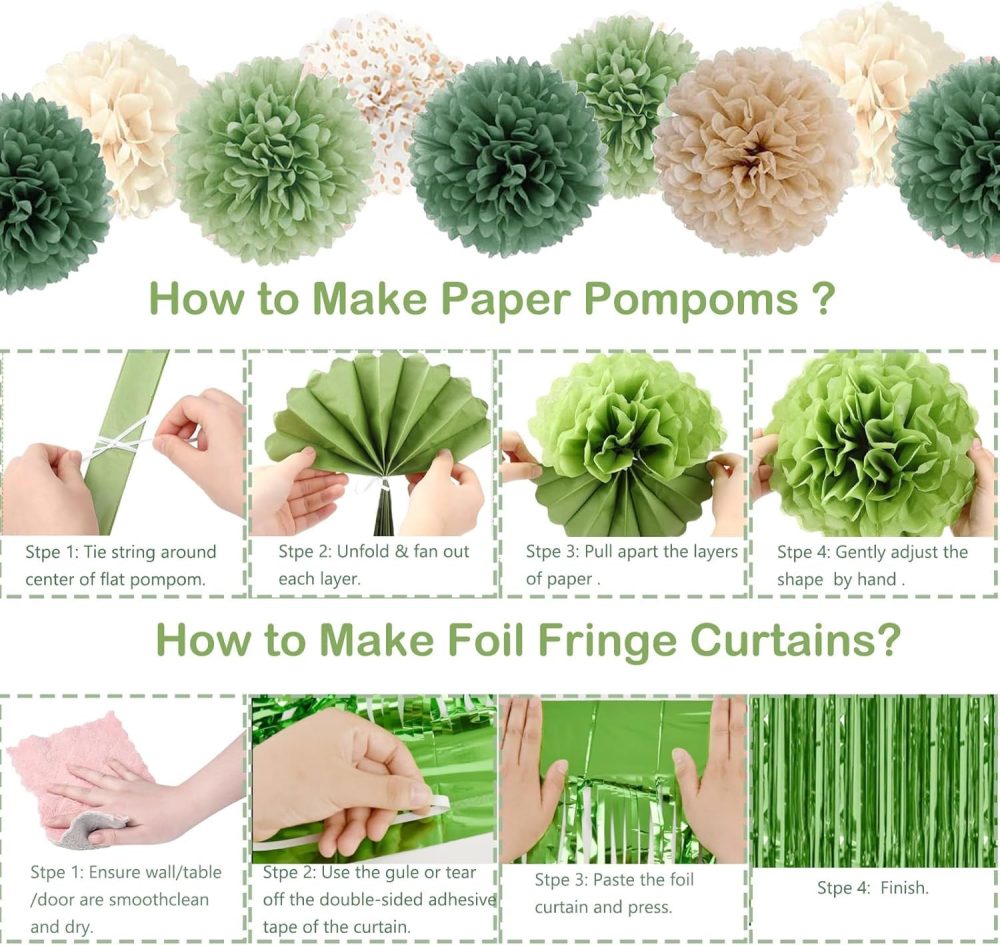 How to Make Paper Pompoms ?

Stpe 1: Tie string around center of flat pompom.

Stpe 2: Unfold & fan out each layer.

Stpe 3: Pull apart the layers of paper .

Stpe 4: Gently adjust the shape by hand .

How to Make Foil Fringe Curtains?

Stpe 1: Ensure wall/table /door are smoothclean and dry.

Stpe 2: Use the gule or tear off the double-sided adhesive tape of the curtain.

Stpe 3: Paste the foil curtain and press.

Stpe 4: Finish.