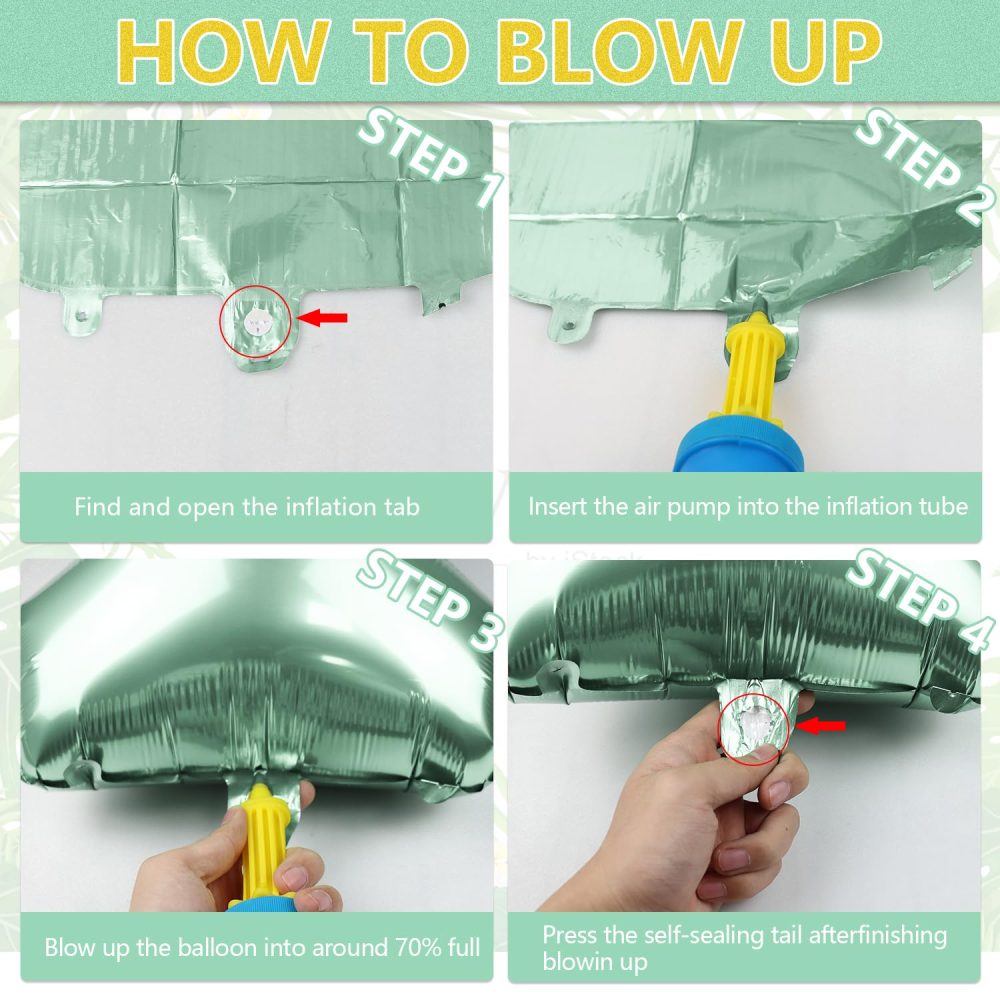 HOW TO BLOW UP

STEP 1

Find and open the inflation tab

STEP 2

Insert the air pump into the inflation tube

STEP 3

Blow up the balloon into around 70% full

STEP 4

Press the self-sealing tail afterfinishing blowin up