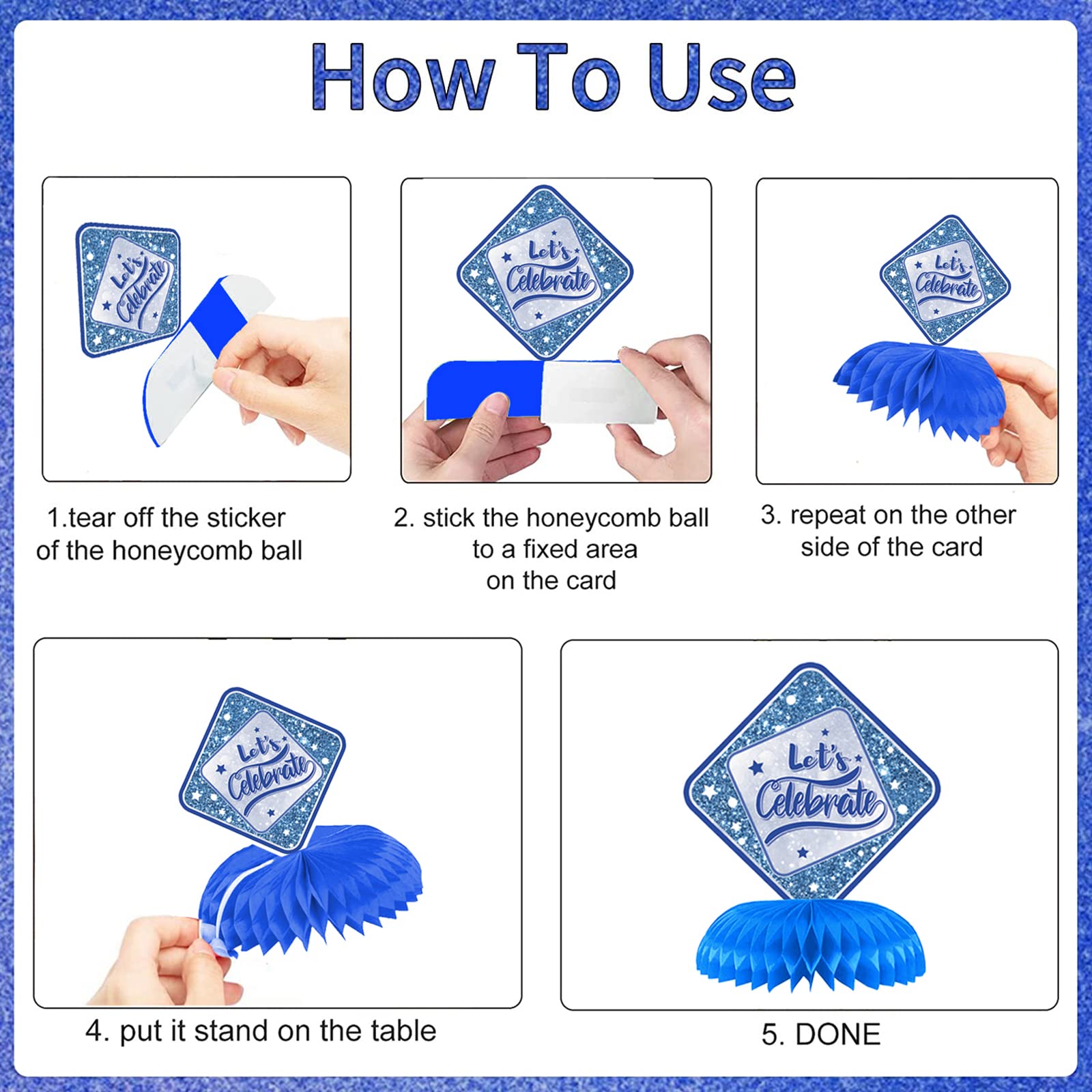 How To Use

Let's Celebrate

1.tear off the sticker of the honeycomb ball

Let's Celebrate

2. stick the honeycomb ball to a fixed area on the card

Let's Celebrate

3. repeat on the other side of the card

Let's Celebrate

4. put it stand on the table

Let's Celebrate

5. DONE