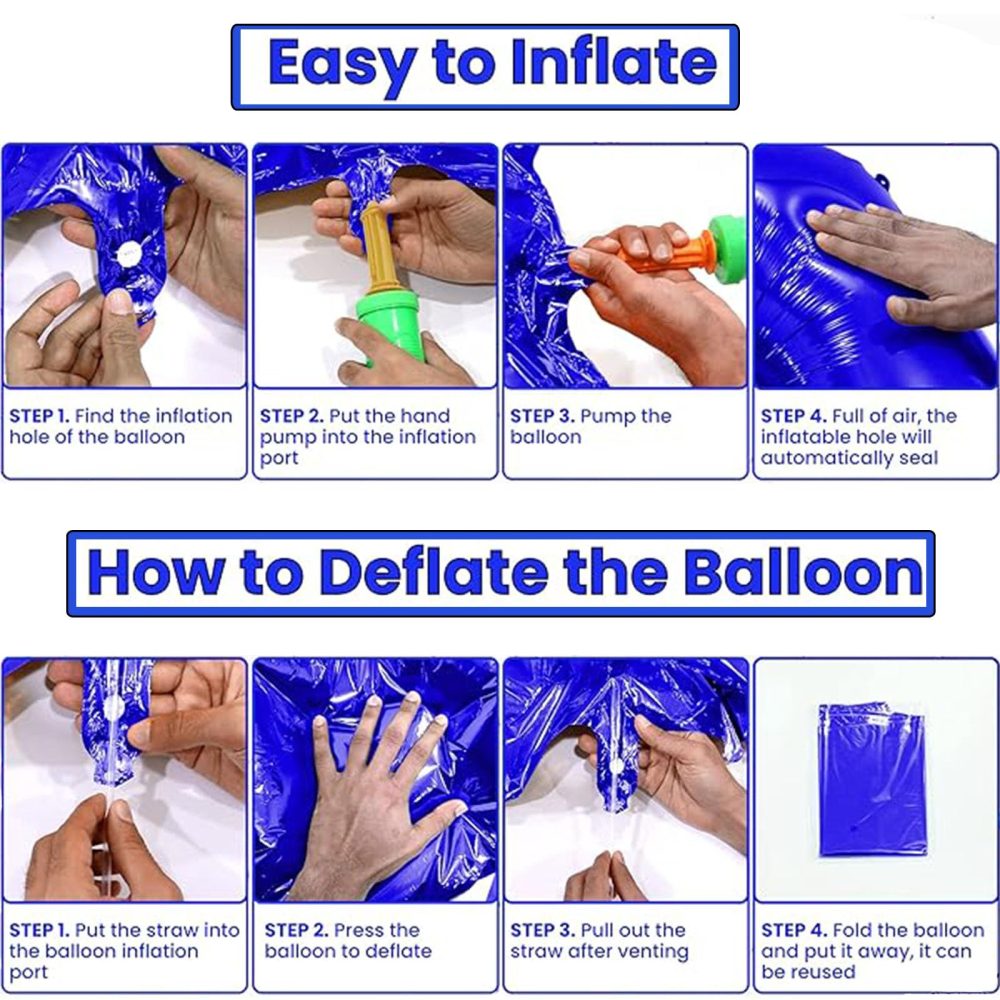 Easy to Inflate

STEP 1. Find the inflation hole of the balloon

STEP 2. Put the hand pump into the inflation port

STEP 3. Pump the balloon

STEP 4. Full of air, the inflatable hole will automatically seal

How to Deflate the Balloon

STEP 1. Put the straw into the balloon inflation port

STEP 2. Press the balloon to deflate

STEP 3. Pull out the straw after venting

STEP 4. Fold the balloon and put it away, it can be reused