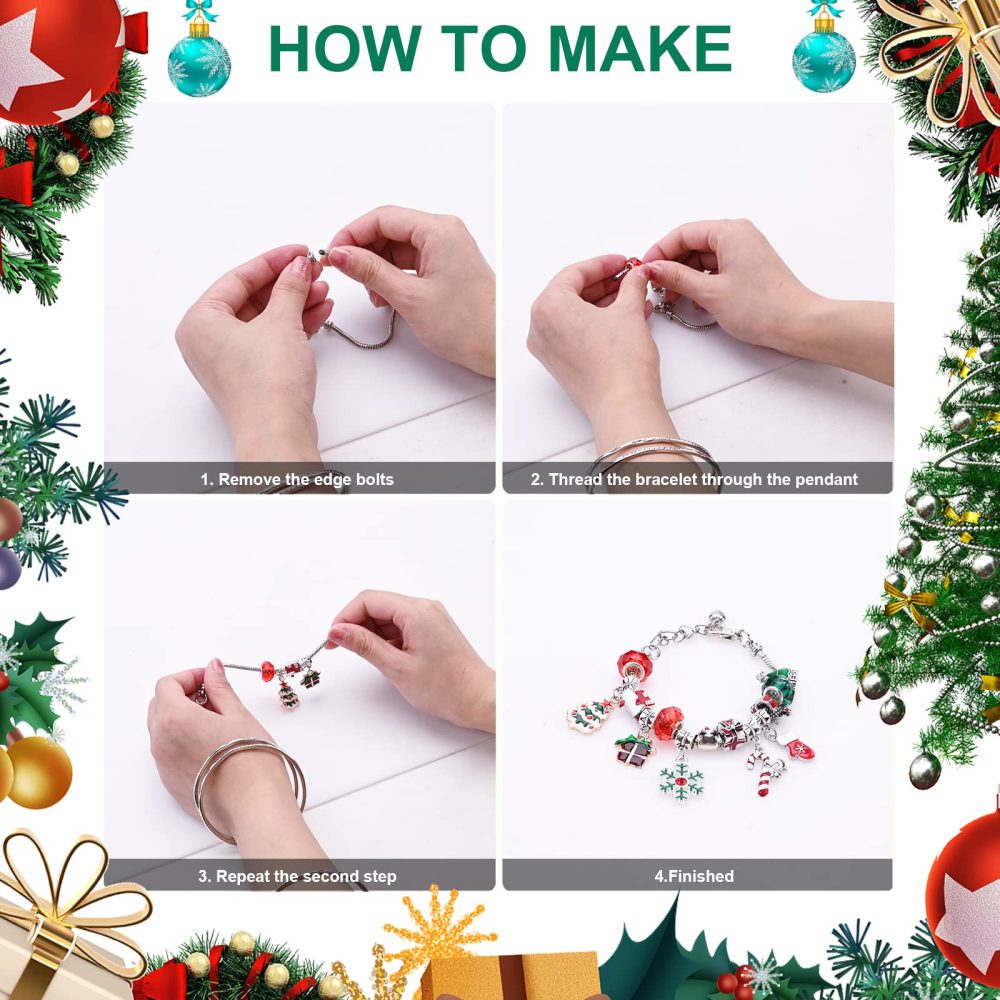 HOW TO MAKE

1. Remove the edge bolts

2. Thread the bracelet through the pendant

3. Repeat the second step

4.Finished