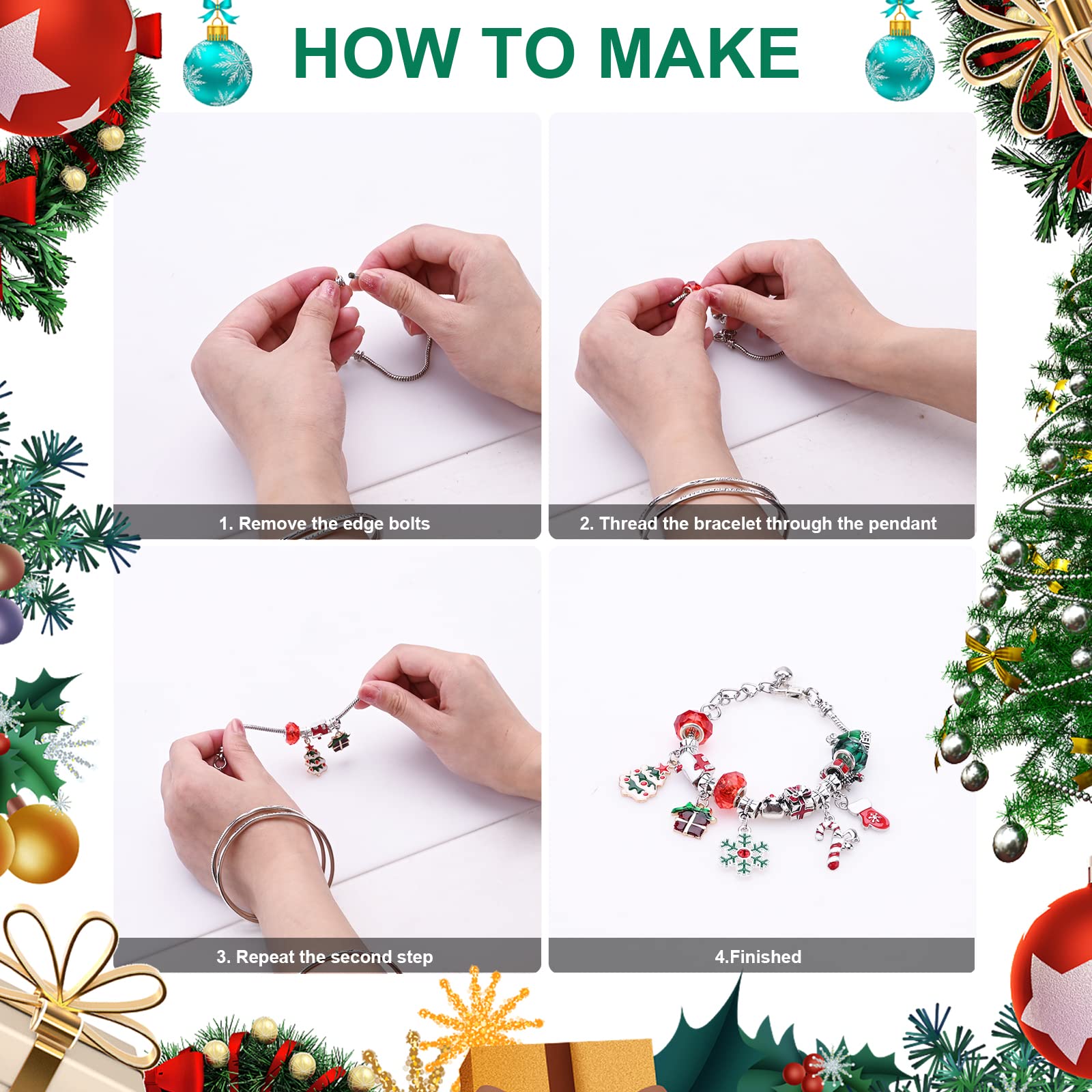 HOW TO MAKE

1. Remove the edge bolts

2. Thread the bracelet through the pendant

3. Repeat the second step

4.Finished