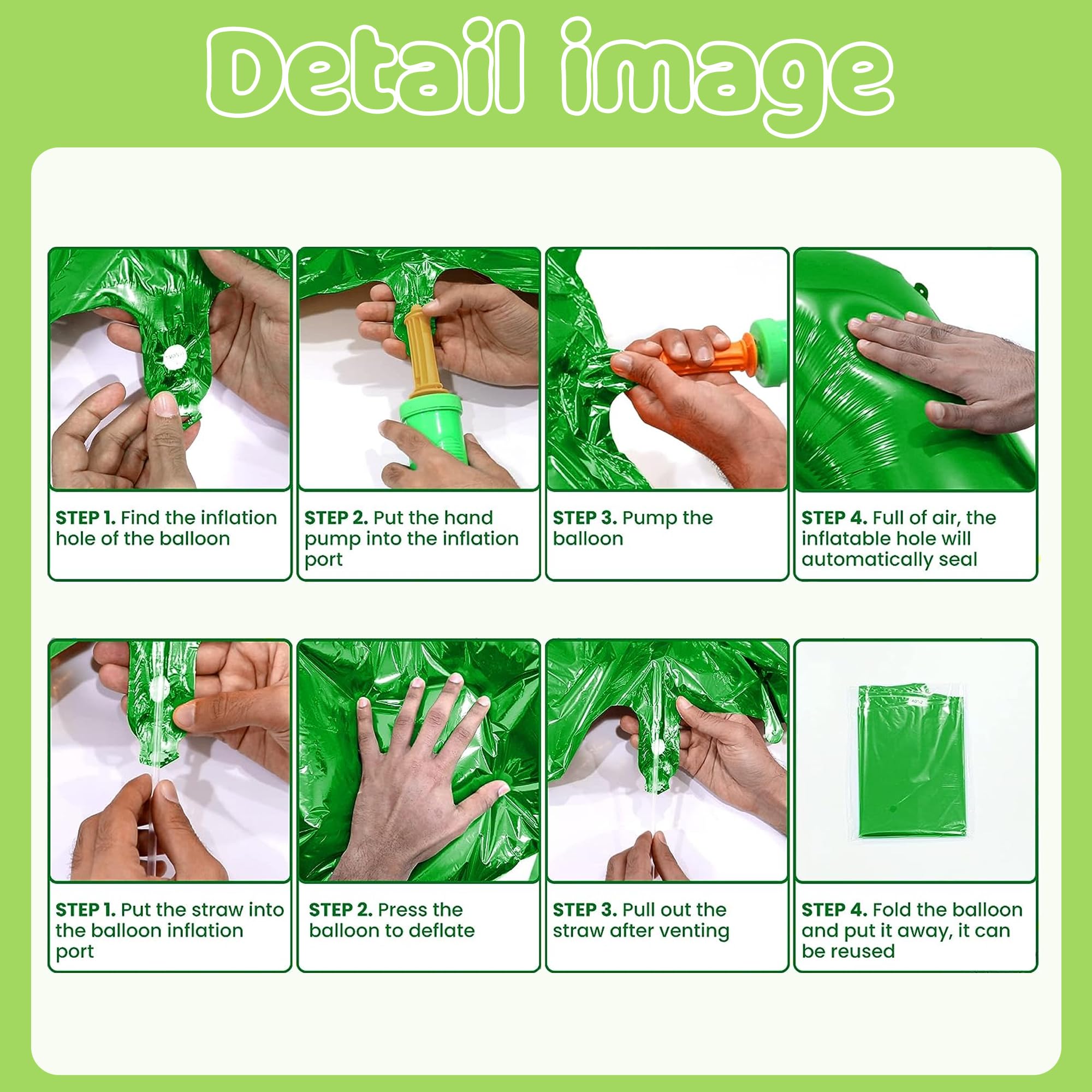 Detail image

STEP 1. Find the inflation hole of the balloon

STEP 2. Put the hand pump into the inflation port

STEP 3. Pump the balloon

STEP 4. Full of air, the inflatable hole will automatically seal

STEP 1. Put the straw into the balloon inflation port

STEP 2. Press the balloon to deflate

STEP 3. Pull out the straw after venting

STEP 4. Fold the balloon and put it away, it can be reused