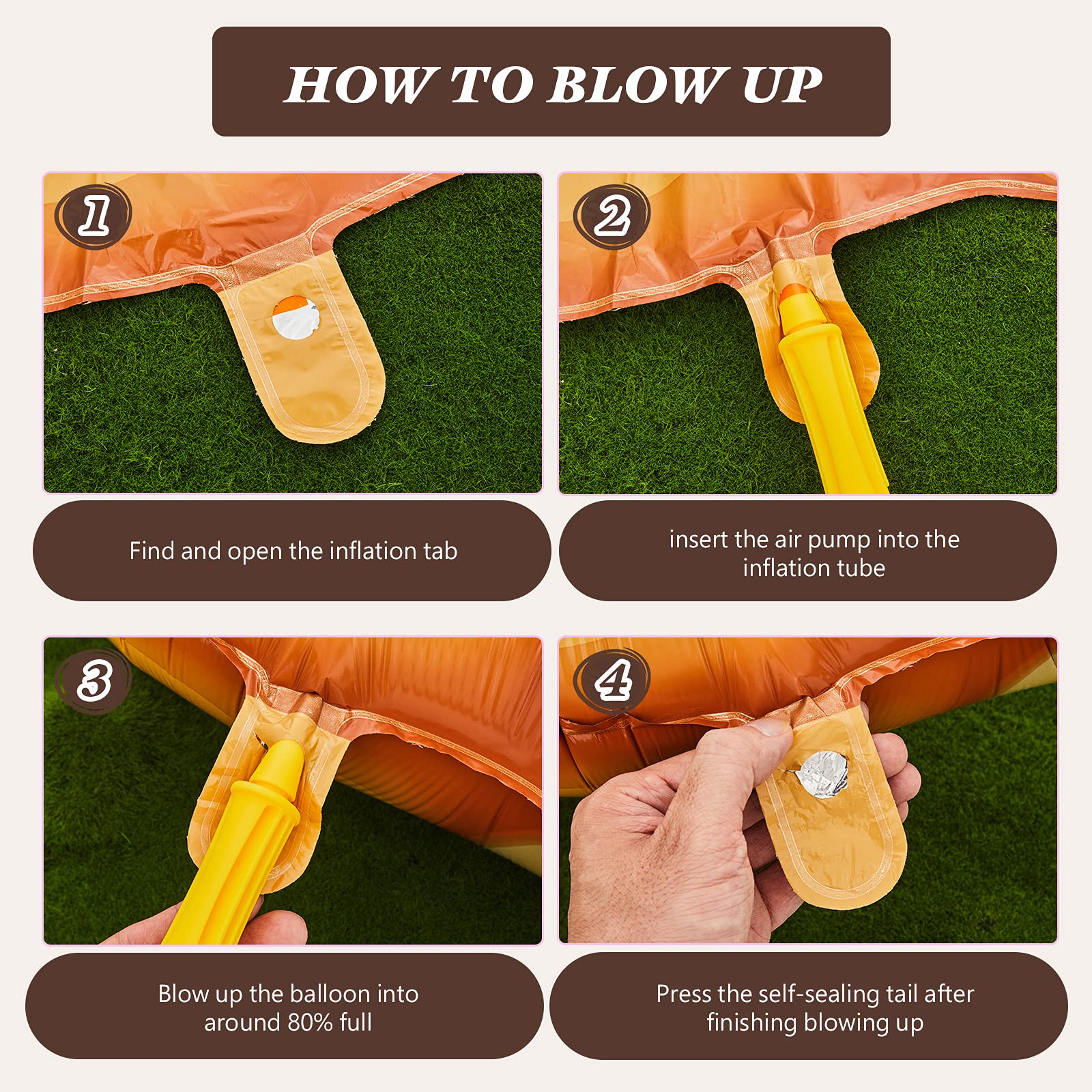 HOW TO BLOW UP

1

Find and open the inflation tab

2

insert the air pump into the inflation tube

3

Blow up the balloon into around 80% full

4

Press the self-sealing tail after finishing blowing up