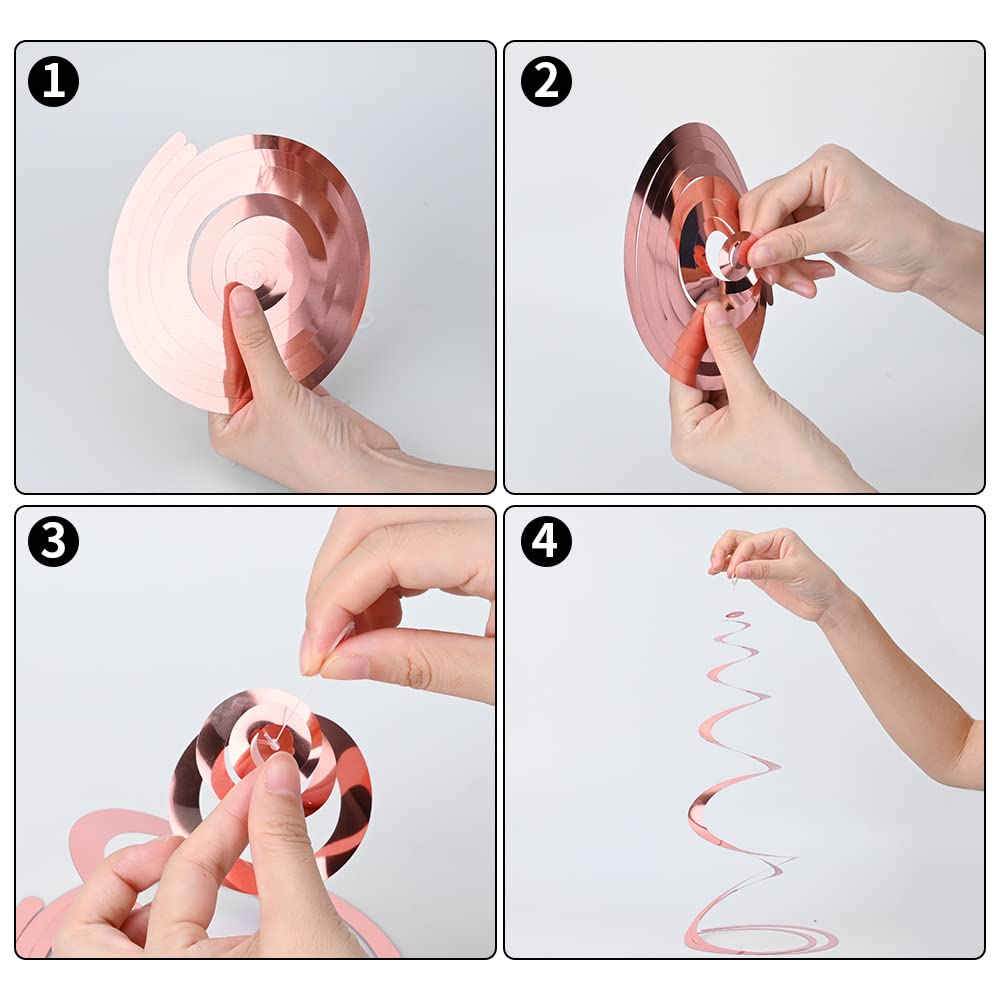 1
2
3
4