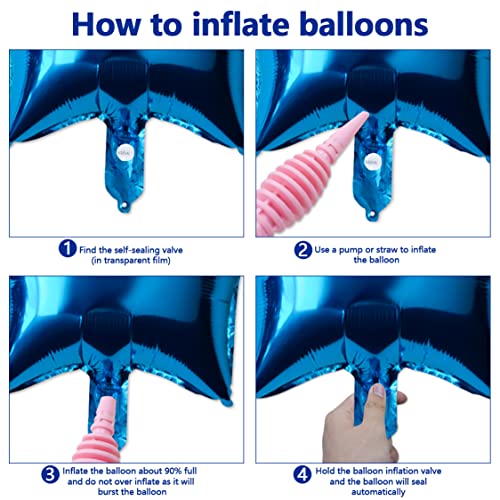 How to inflate balloons

1 Find the self-sealing valve (in transparent film)

2 Use a pump or straw to inflate the balloon

3 Inflate the balloon about 90% full and do not over inflate as it will burst the balloon

4 Hold the balloon inflation valve and the balloon will seal automatically