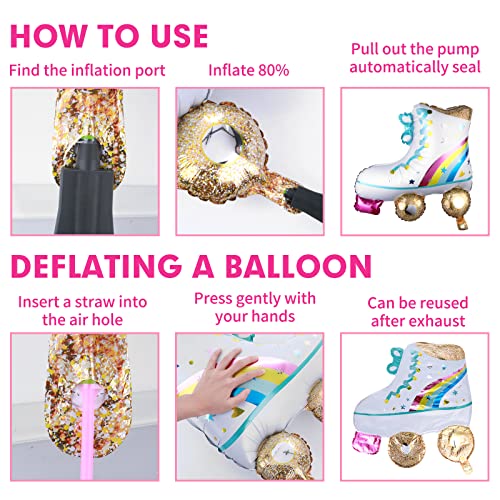 HOW TO USE

Find the inflation port

Inflate 80%

Pull out the pump automatically seal

DEFLATING A BALLOON

Insert a straw into the air hole

Press gently with your hands

Can be reused after exhaust