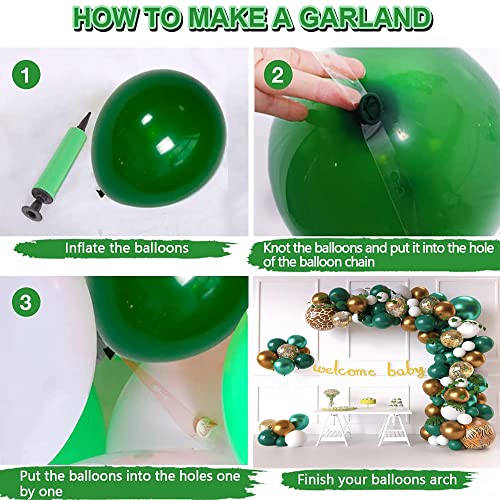 HOW TO MAKE A GARLAND

1

Inflate the balloons

2

Knot the balloons and put it into the hole of the balloon chain

3

Put the balloons into the holes one by one

welcome baby

Finish your balloons arch