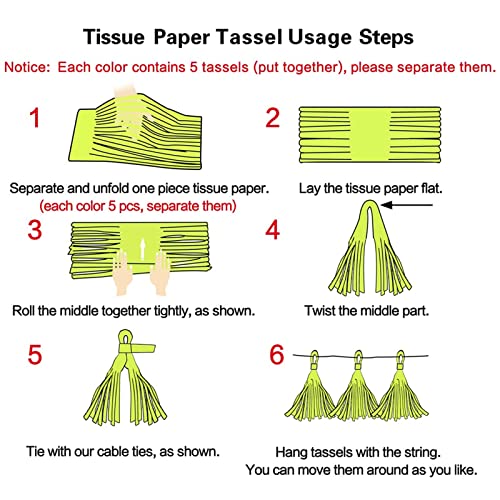 Tissue Paper Tassel Usage Steps

Notice: Each color contains 5 tassels (put together), please separate them.

1

Separate and unfold one piece tissue paper.
(each color 5 pcs, separate them)

2

Lay the tissue paper flat.

3

Roll the middle together tightly, as shown.

4

Twist the middle part.

5

Tie with our cable ties, as shown.

6

Hang tassels with the string.
You can move them around as you like.