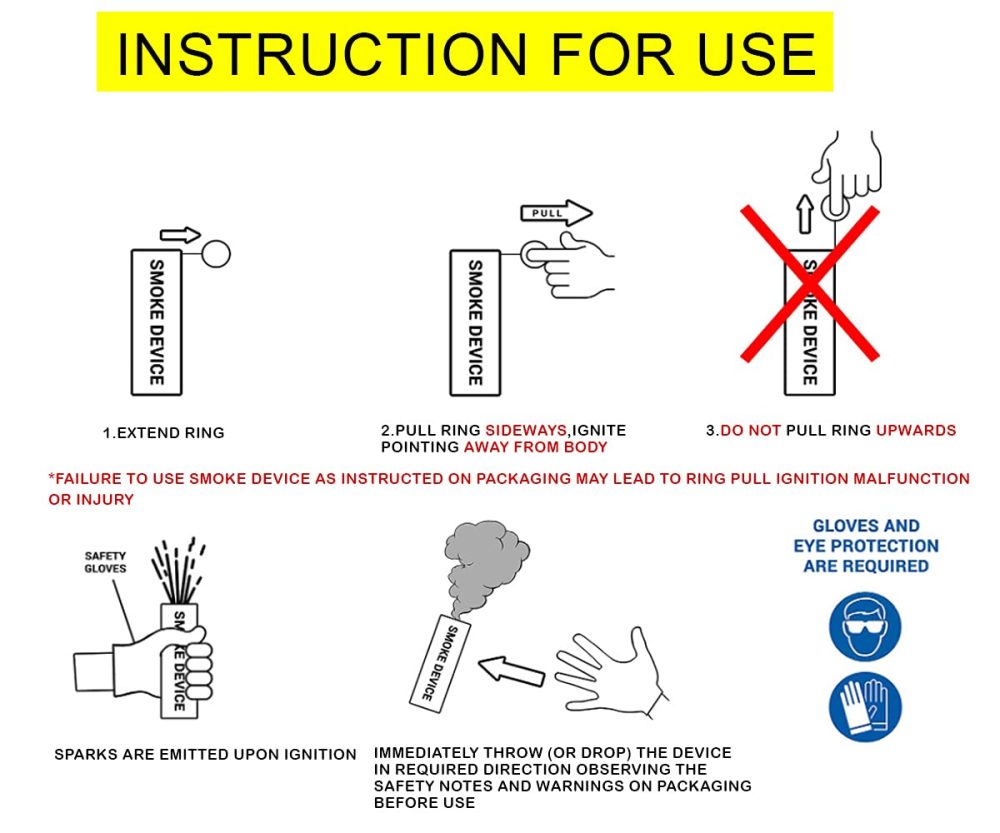 INSTRUCTION FOR USE

SMOKE DEVICE

1.EXTEND RING

PULL

SMOKE DEVICE

2.PULL RING SIDEWAYS,IGNITE POINTING AWAY FROM BODY

SMOKE DEVICE

3.DO NOT PULL RING UPWARDS

*FAILURE TO USE SMOKE DEVICE AS INSTRUCTED ON PACKAGING MAY LEAD TO RING PULL IGNITION MALFUNCTION OR INJURY

SAFETY GLOVES

SMOKE DEVICE

SPARKS ARE EMITTED UPON IGNITION

SMOKE DEVICE

IMMEDIATELY THROW (OR DROP) THE DEVICE IN REQUIRED DIRECTION OBSERVING THE SAFETY NOTES AND WARNINGS ON PACKAGING BEFORE USE

GLOVES AND EYE PROTECTION ARE REQUIRED