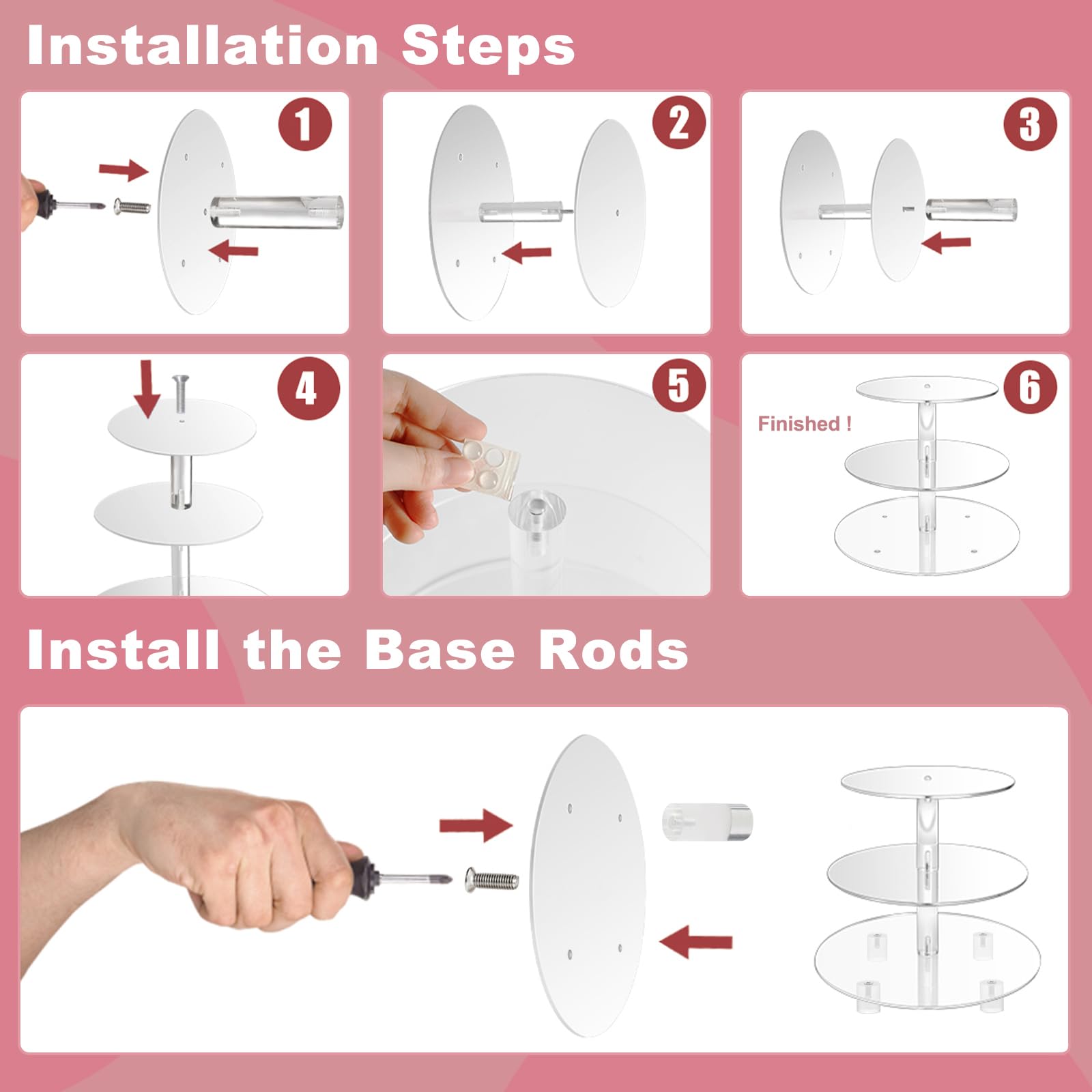 Installation Steps

1

2

3

4

5

6

Finished !

Install the Base Rods