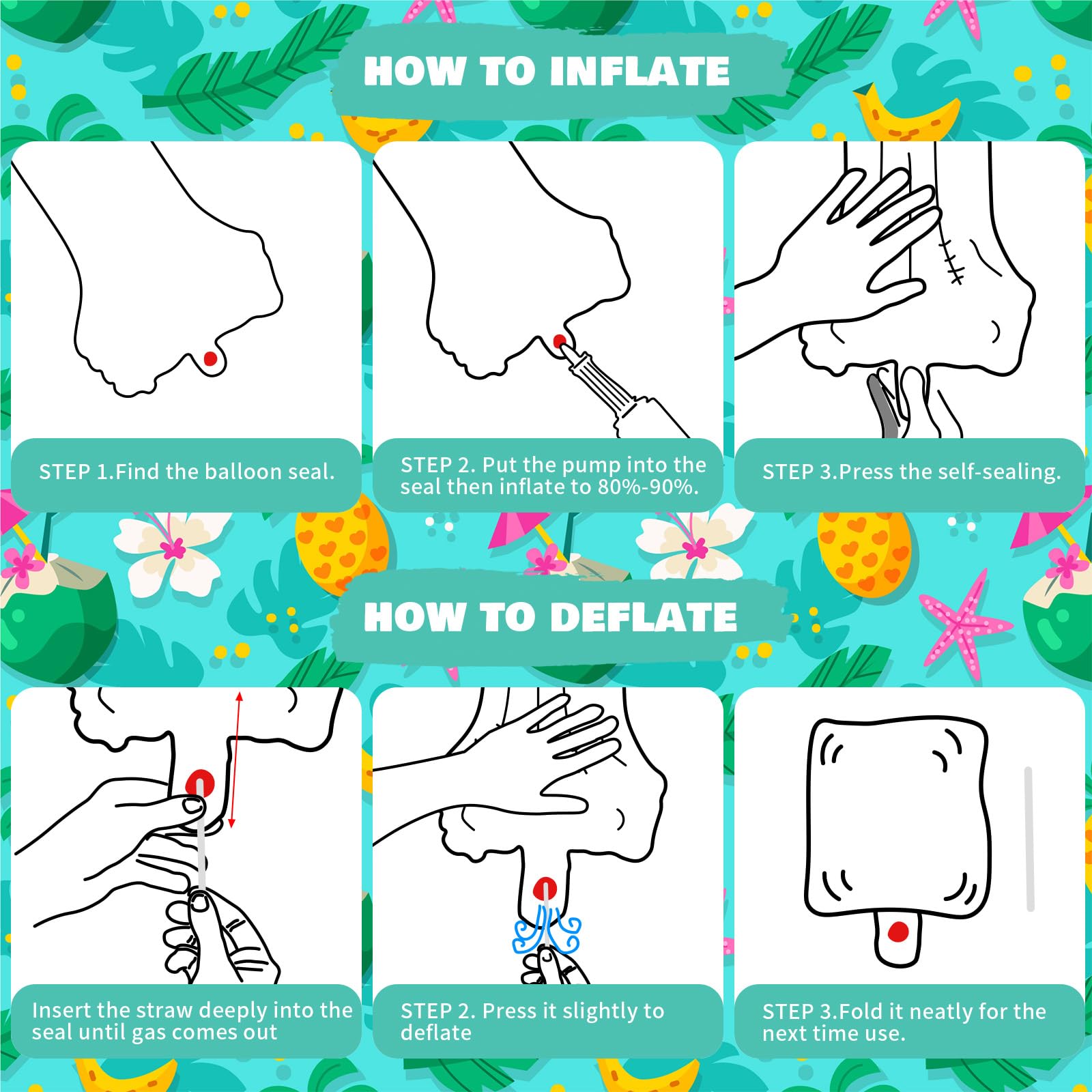 HOW TO INFLATE

STEP 1.Find the balloon seal.

STEP 2. Put the pump into the seal then inflate to 80%-90%.

STEP 3.Press the self-sealing.

HOW TO DEFLATE

Insert the straw deeply into the seal until gas comes out

STEP 2. Press it slightly to deflate

STEP 3.Fold it neatly for the next time use.