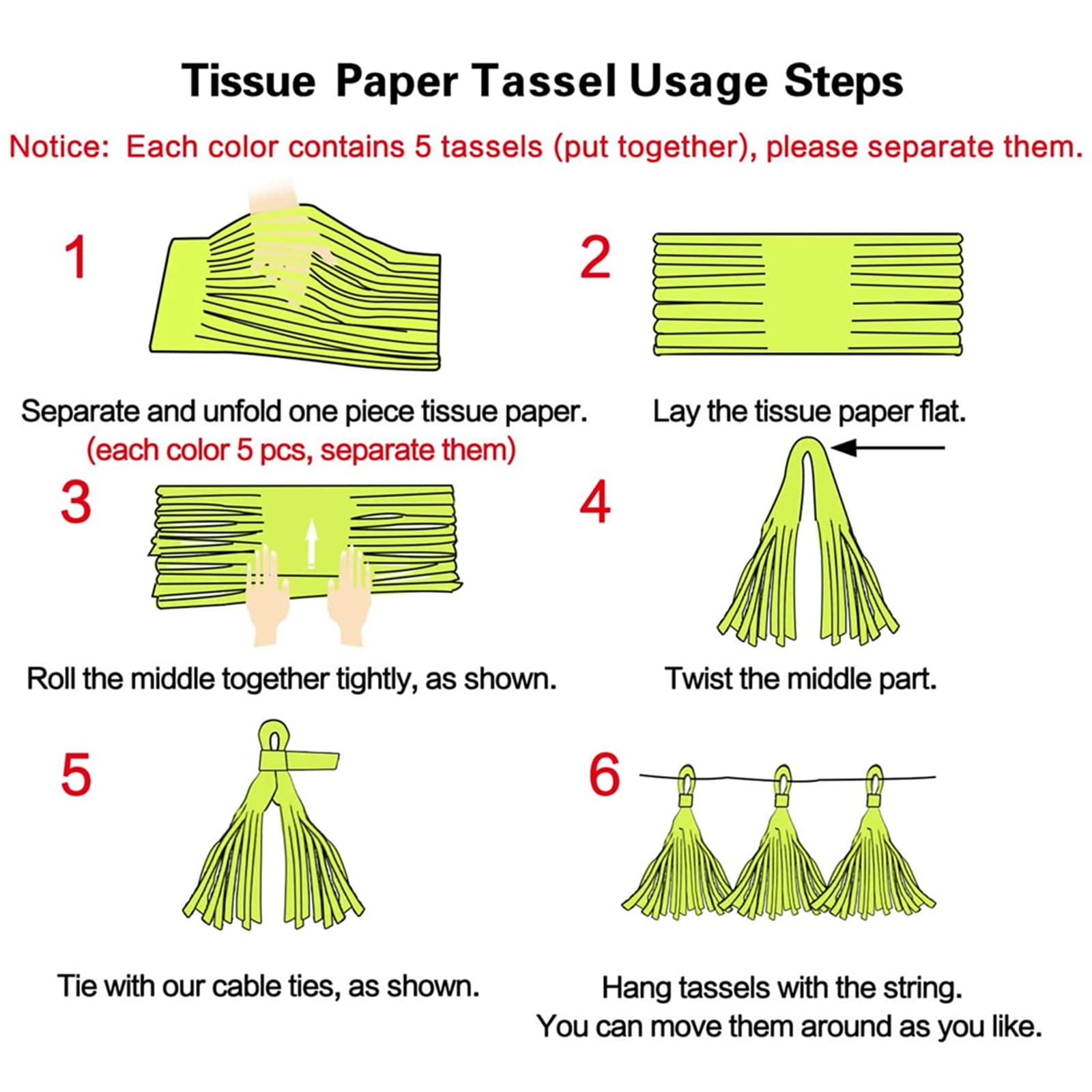 Tissue Paper Tassel Usage Steps

Notice: Each color contains 5 tassels (put together), please separate them.

1

Separate and unfold one piece tissue paper.
(each color 5 pcs, separate them)

2

Lay the tissue paper flat.

3

Roll the middle together tightly, as shown.

4

Twist the middle part.

5

Tie with our cable ties, as shown.

6

Hang tassels with the string.
You can move them around as you like.