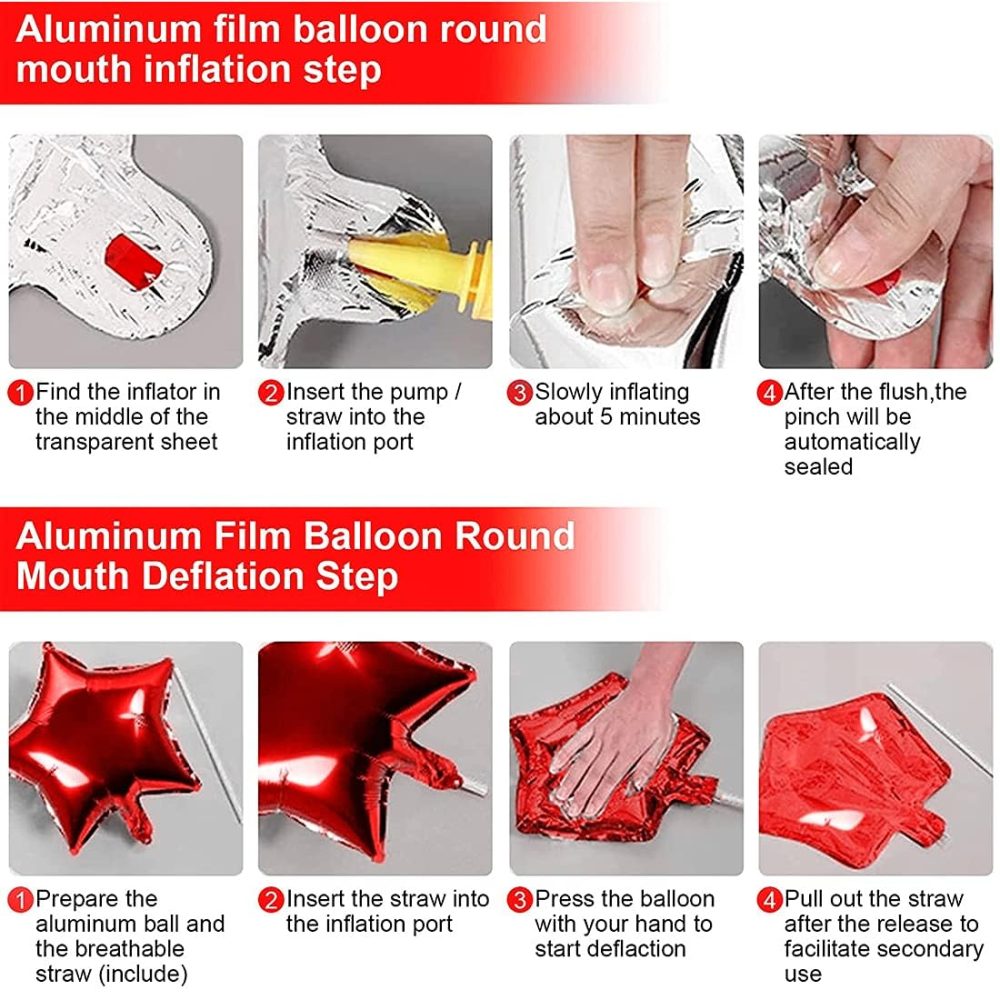 Aluminum film balloon round mouth inflation step

1 Find the inflator in the middle of the transparent sheet

2 Insert the pump / straw into the inflation port

3 Slowly inflating about 5 minutes

4 After the flush,the pinch will be automatically sealed

Aluminum Film Balloon Round Mouth Deflation Step

1 Prepare the aluminum ball and the breathable straw (include)

2 Insert the straw into the inflation port

3 Press the balloon with your hand to start deflaction

4 Pull out the straw after the release to facilitate secondary use