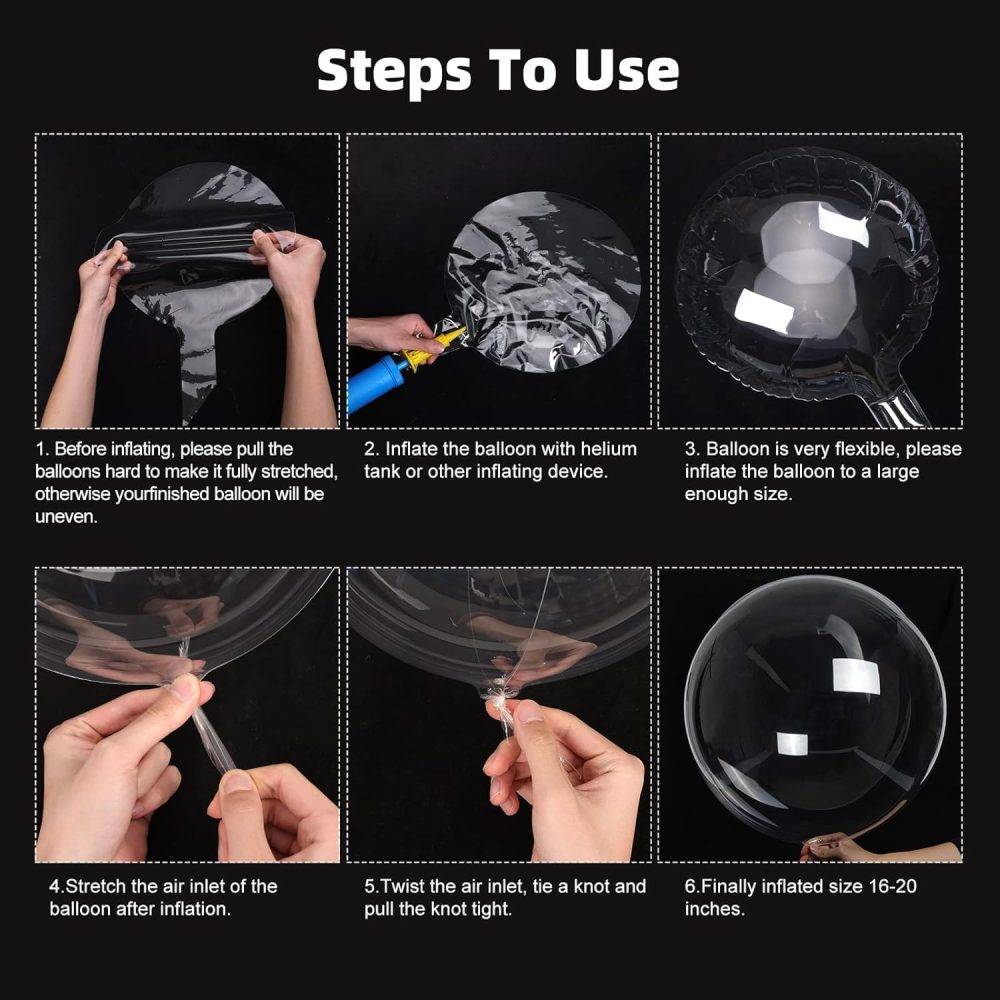 Steps To Use

1. Before inflating, please pull the balloons hard to make it fully stretched, otherwise yourfinished balloon will be uneven.

2. Inflate the balloon with helium tank or other inflating device.

3. Balloon is very flexible, please inflate the balloon to a large enough size.

4.Stretch the air inlet of the balloon after inflation.

5.Twist the air inlet, tie a knot and pull the knot tight.

6.Finally inflated size 16-20 inches.