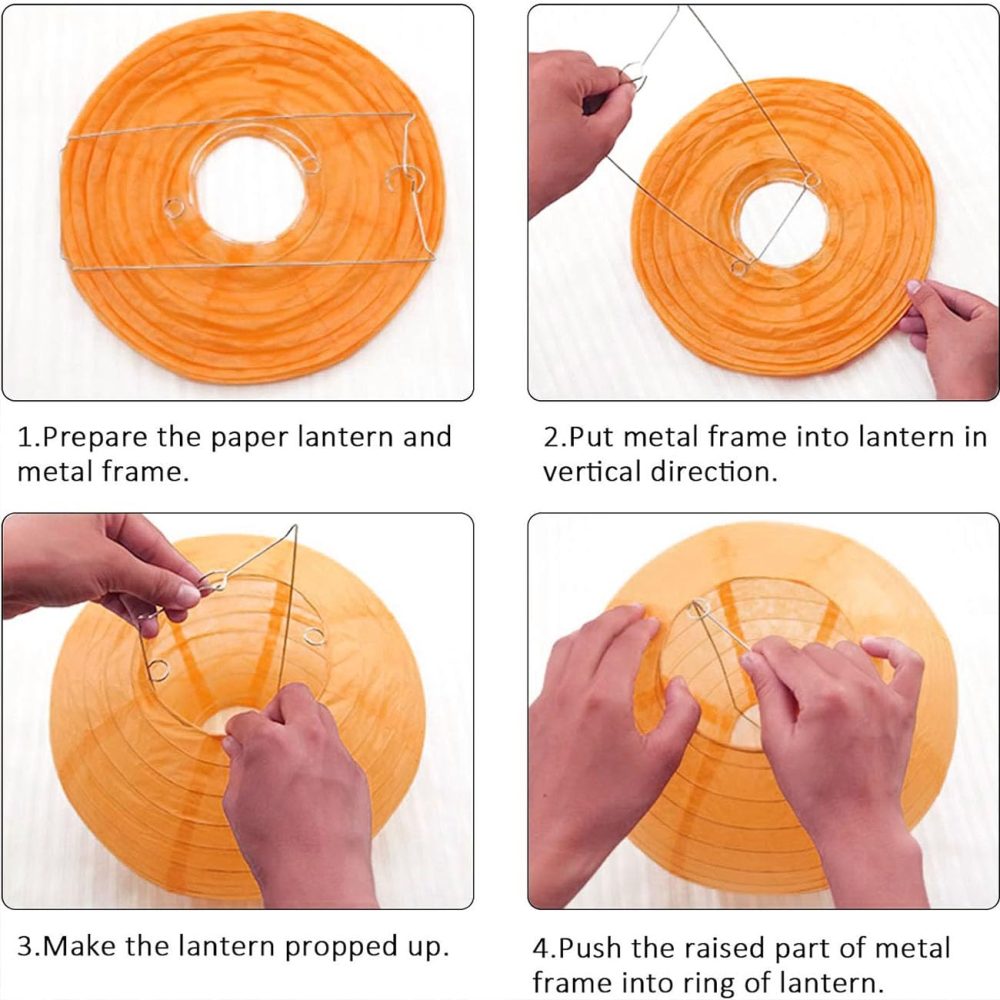 1.Prepare the paper lantern and metal frame.

2.Put metal frame into lantern in vertical direction.

3.Make the lantern propped up.

4.Push the raised part of metal frame into ring of lantern.