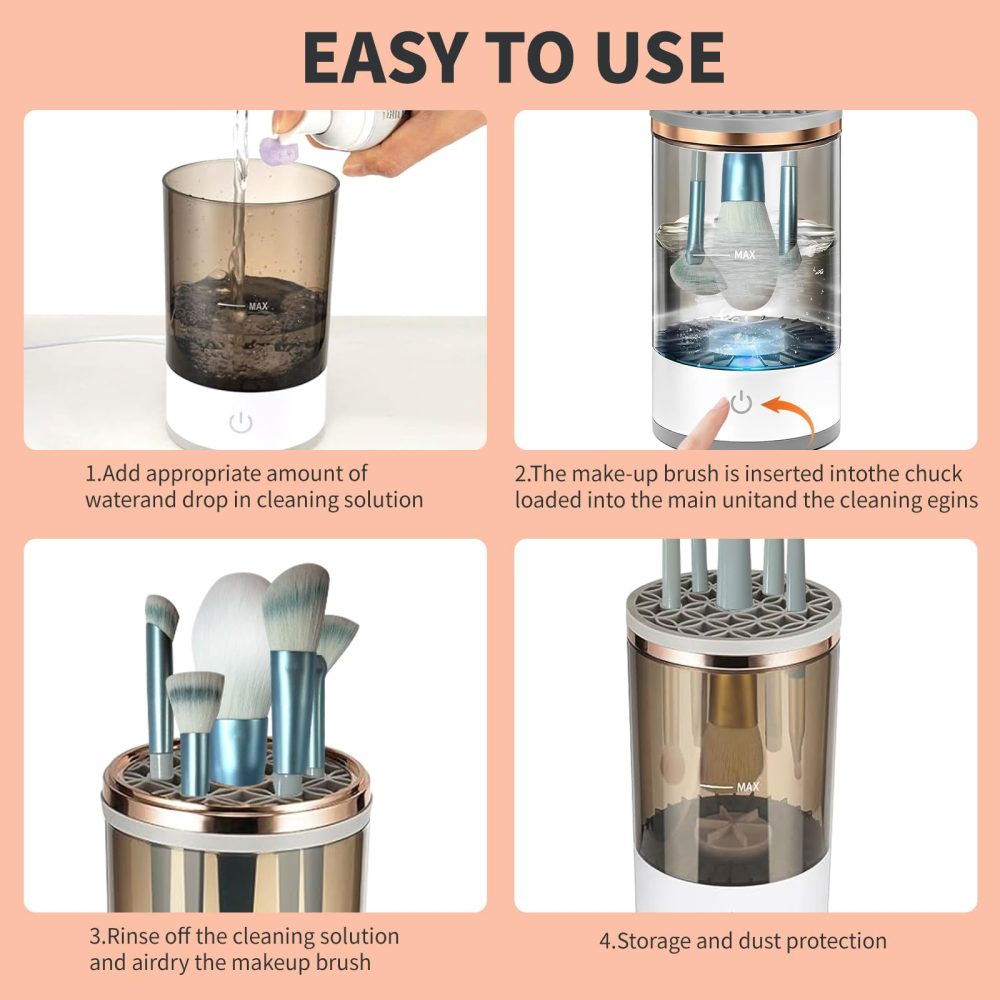 EASY TO USE

MAX

1.Add appropriate amount of waterand drop in cleaning solution

MAX

2.The make-up brush is inserted intothe chuck loaded into the main unitand the cleaning egins

3.Rinse off the cleaning solution and airdry the makeup brush

MAX

4.Storage and dust protection