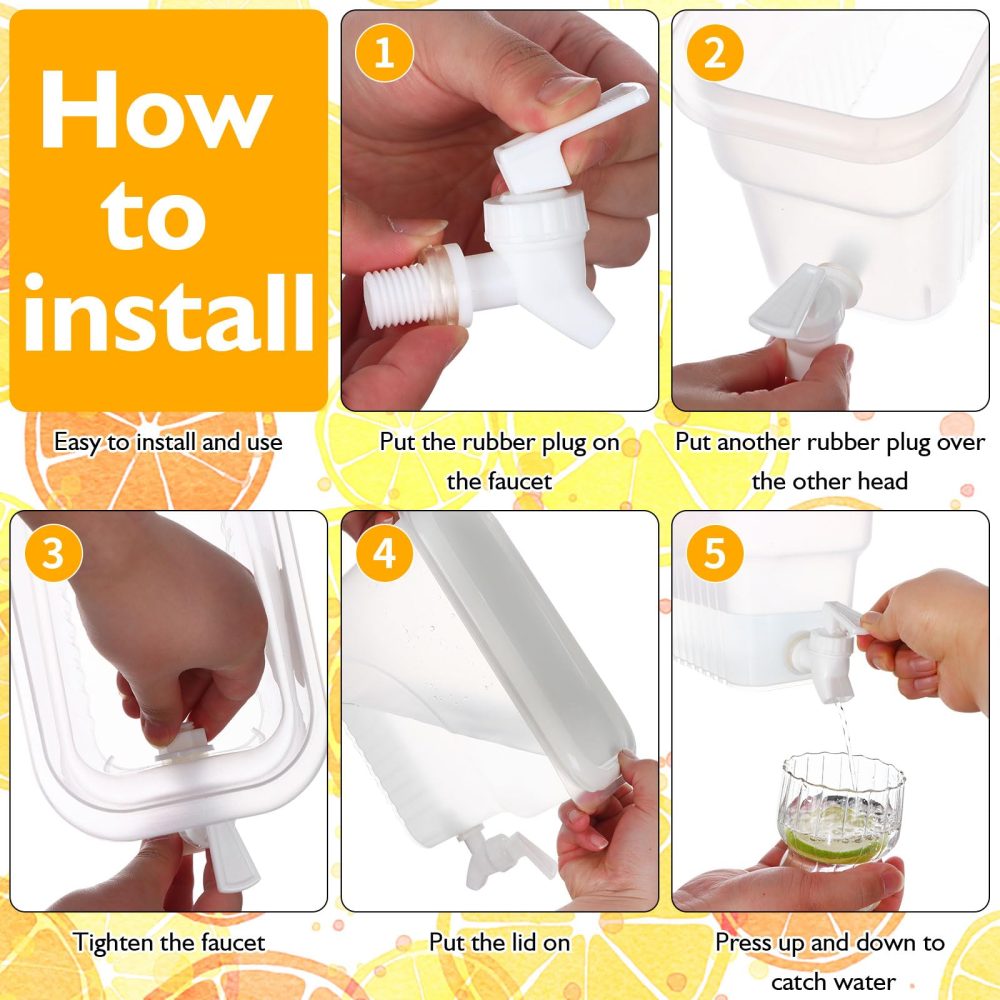 How to install

Easy to install and use

1

Put the rubber plug on the faucet

2

Put another rubber plug over the other head

3

Tighten the faucet

4

Put the lid on

5

Press up and down to catch water