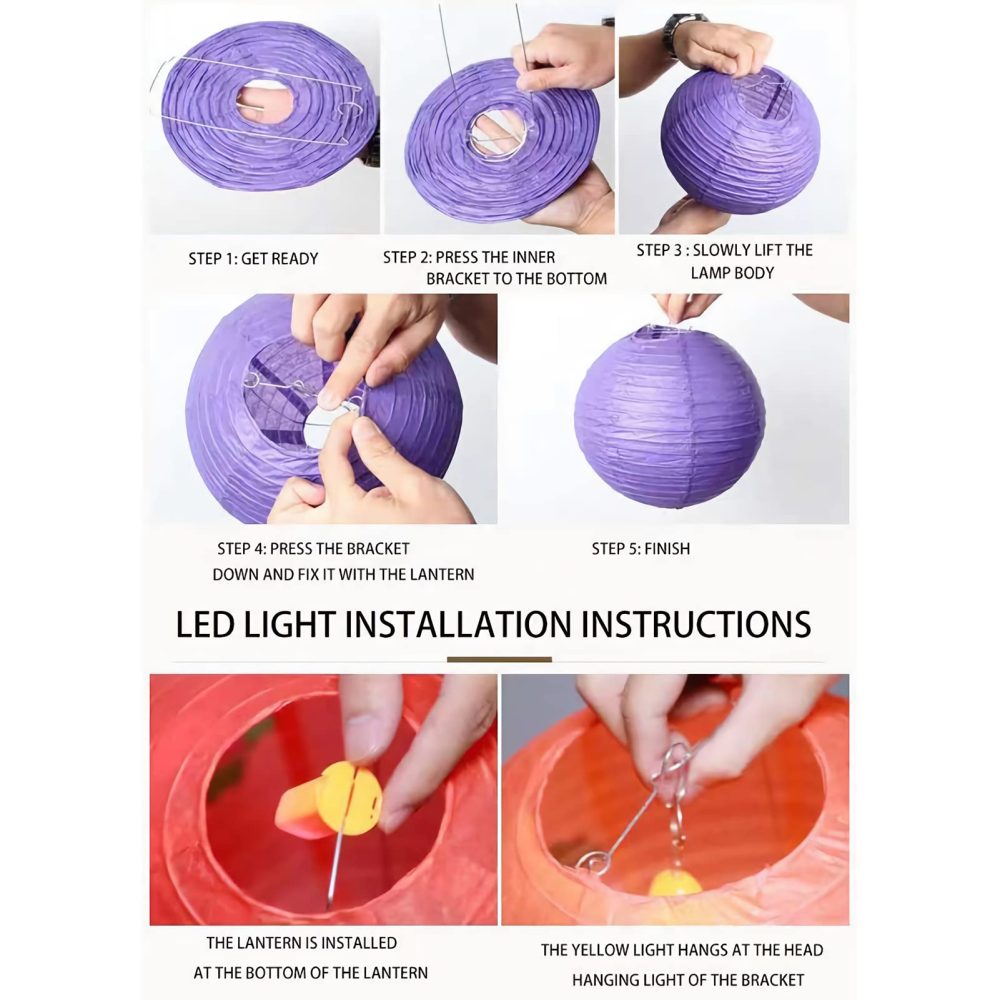 STEP 1: GET READY

STEP 2: PRESS THE INNER BRACKET TO THE BOTTOM

STEP 3 : SLOWLY LIFT THE LAMP BODY

STEP 4: PRESS THE BRACKET DOWN AND FIX IT WITH THE LANTERN

STEP 5: FINISH

LED LIGHT INSTALLATION INSTRUCTIONS

THE LANTERN IS INSTALLED AT THE BOTTOM OF THE LANTERN

THE YELLOW LIGHT HANGS AT THE HEAD HANGING LIGHT OF THE BRACKET