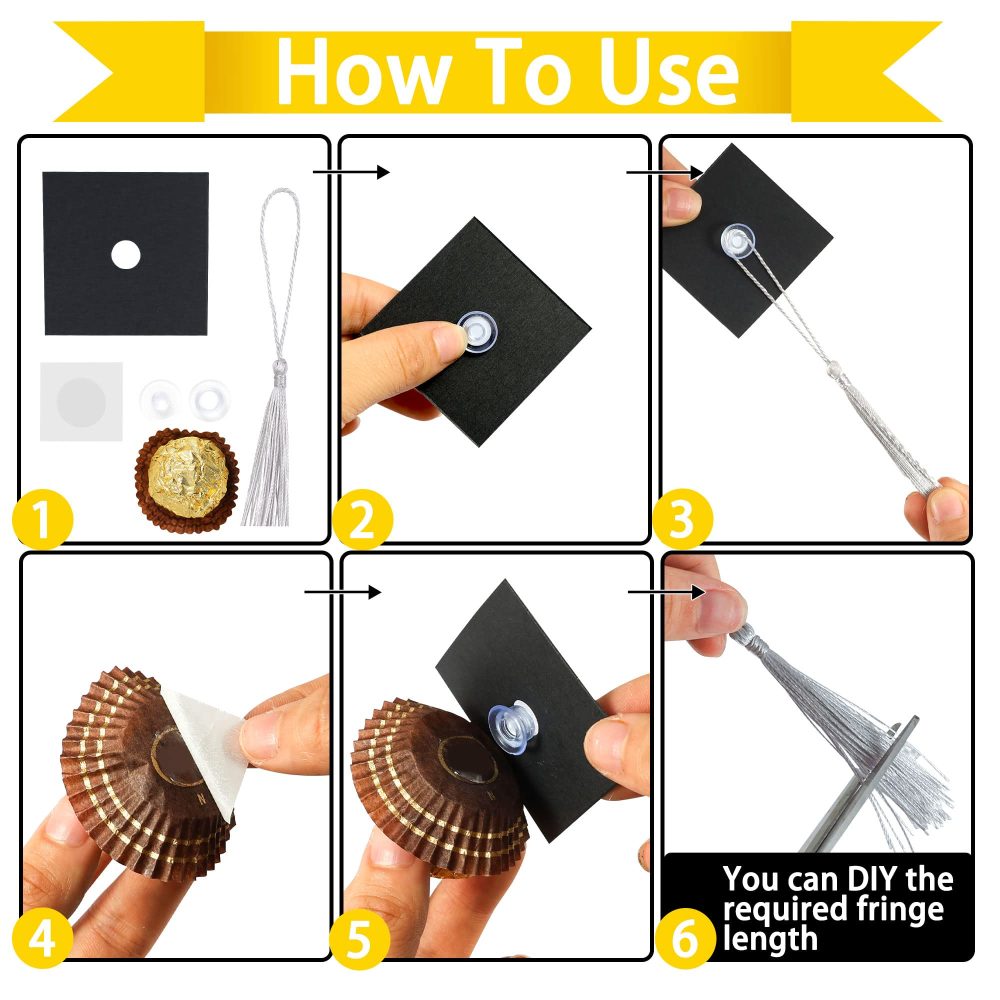 How To Use

1

2

3

4

5

6

You can DIY the required fringe length