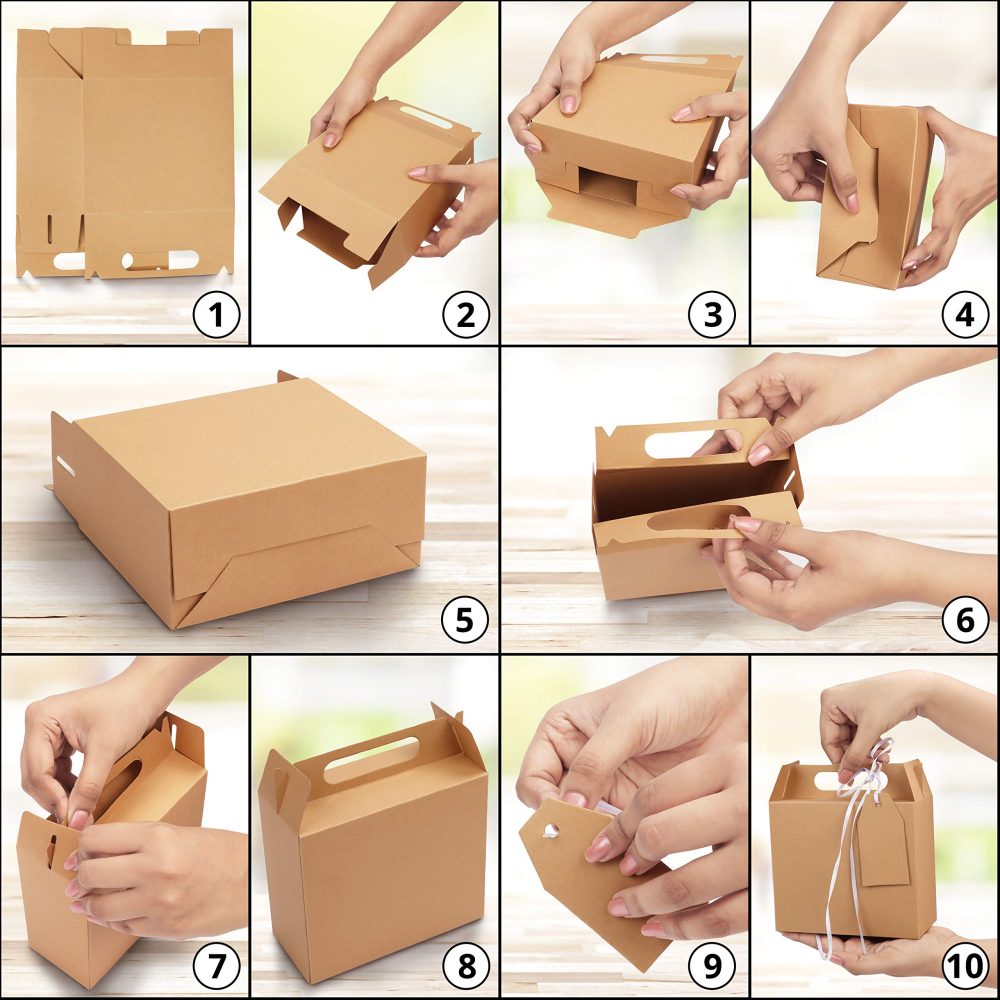 1
2
3
4
5
6
7
8
9
10