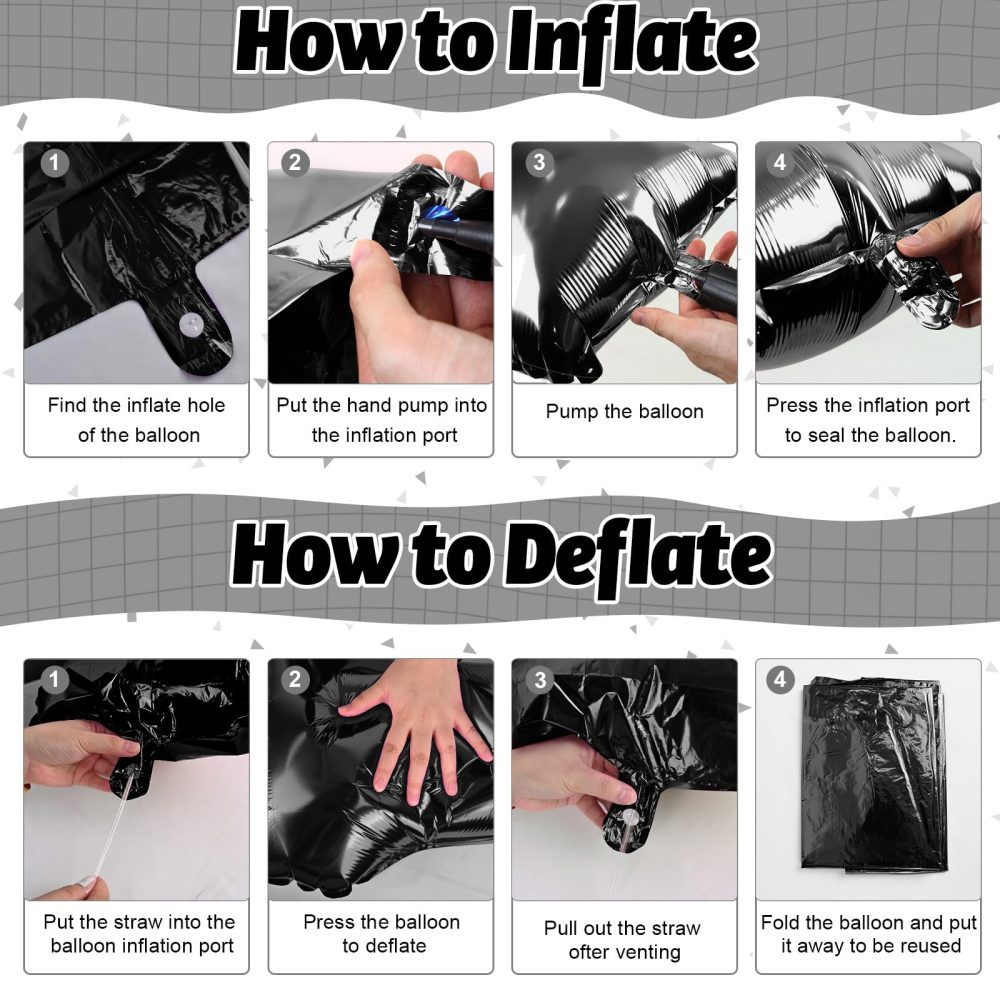 How to Inflate

1
Find the inflate hole of the balloon

2
Put the hand pump into the inflation port

3
Pump the balloon

4
Press the inflation port to seal the balloon.

How to Deflate

1
Put the straw into the balloon inflation port

2
Press the balloon to deflate

3
Pull out the straw ofter venting

4
Fold the balloon and put it away to be reused