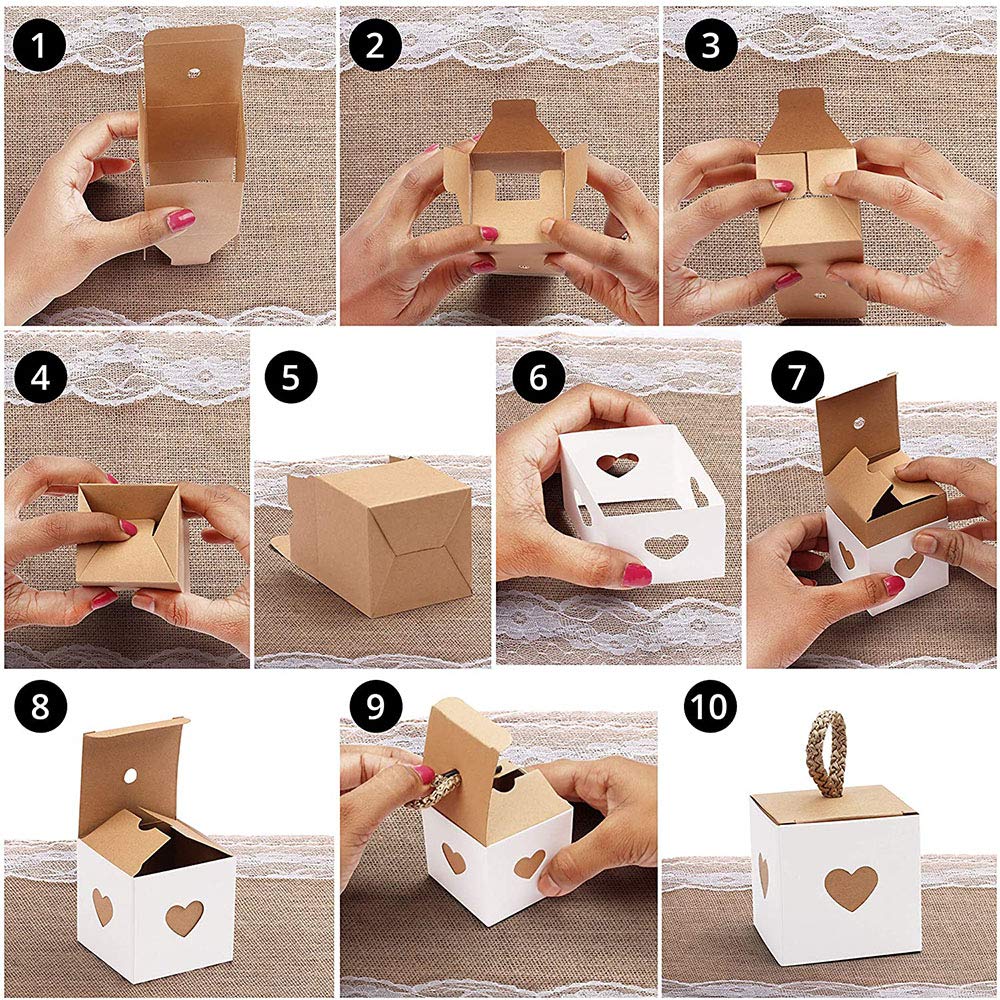 1
2
3
4
5
6
7
8
9
10